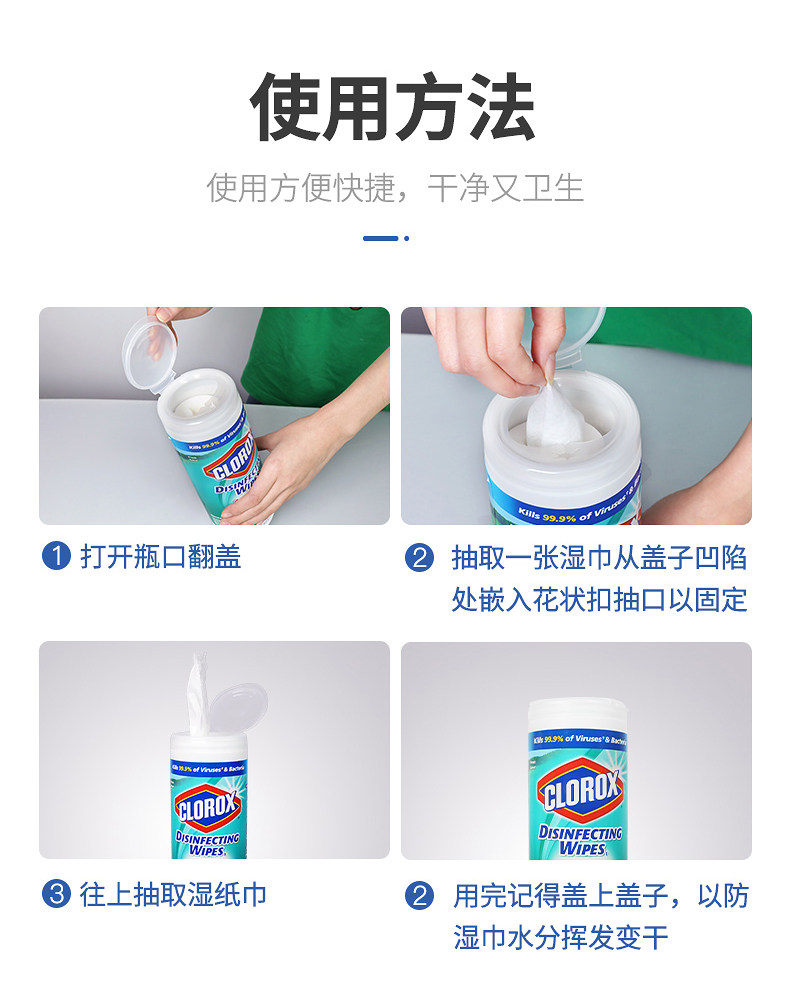 使用方法

使用方便快捷，干净又卫生

Kills 99.9% of Viruses & Bacteria
CLOROX
DISINFECTING WIPES

Kills 99.9% of Viruses & B

1 打开瓶口翻盖

2 抽取一张湿巾从盖子凹陷处嵌入花状扣抽口以固定

Kills 99.9% of Viruses & Bacteria
CLOROX
DISINFECTING WIPES

Kills 99.9% of Viruses & Bacteria
CLOROX
DISINFECTING WIPES

3 往上抽取湿纸巾

2 用完记得盖上盖子，以防湿巾水分挥发变干