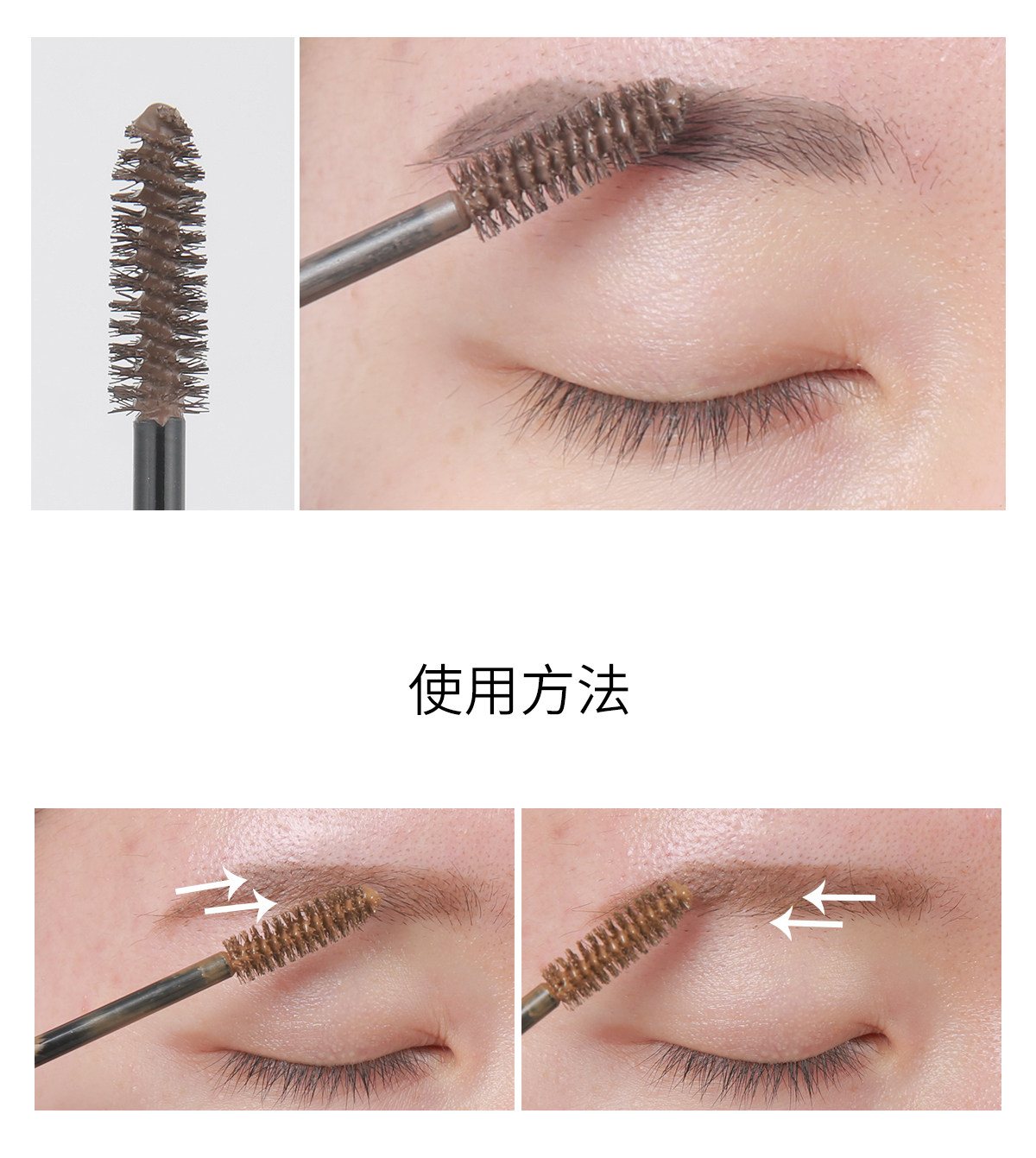 使用方法