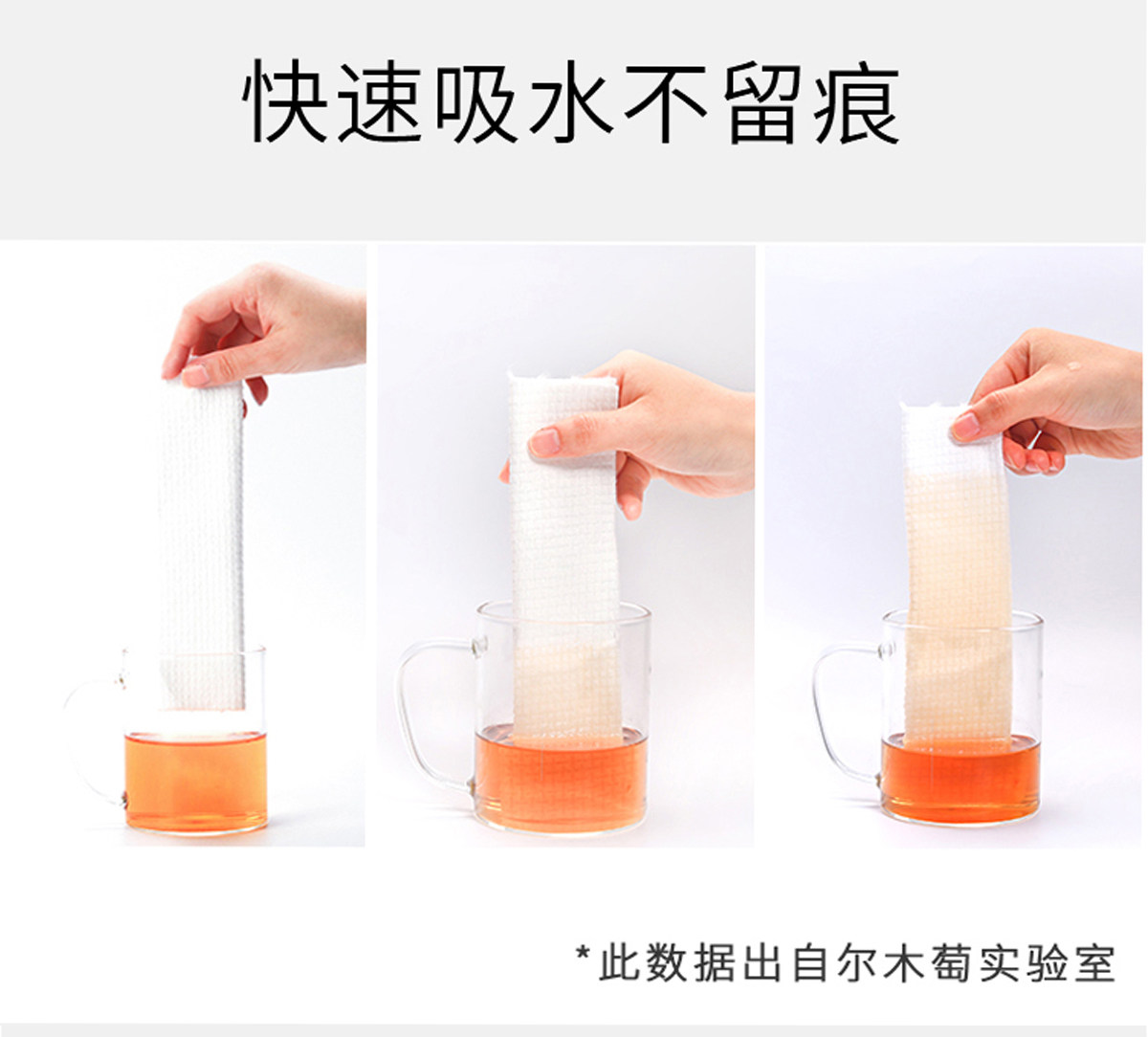 快速吸水不留痕

*此数据出自尔木萄实验室