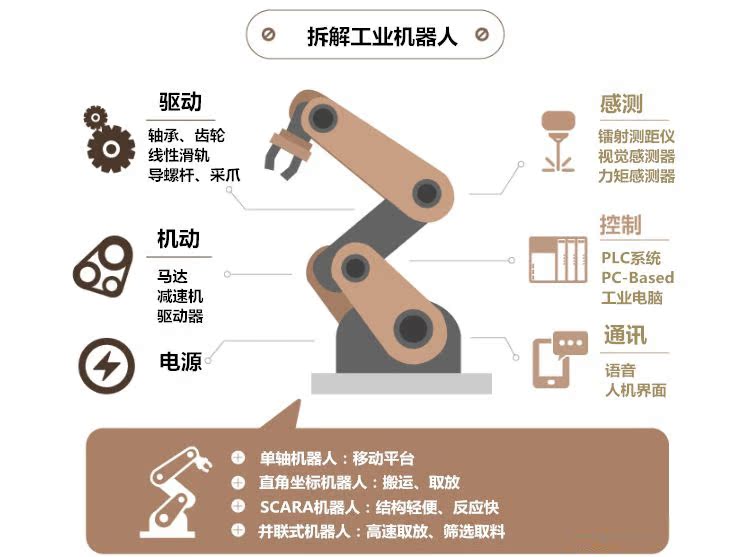 拆解工业机器人

驱动
轴承、齿轮
线性滑轨
导螺杆、采爪

机动
马达
减速机
驱动器

电源

感测
镭射测距仪
视觉感测器
力矩感测器

控制
PLC系统
PC-Based
工业电脑

通讯
语音
人机界面

单轴机器人：移动平台
直角坐标机器人：搬运、取放
SCARA机器人：结构轻便、反应快
并联式机器人：高速取放、筛选取料