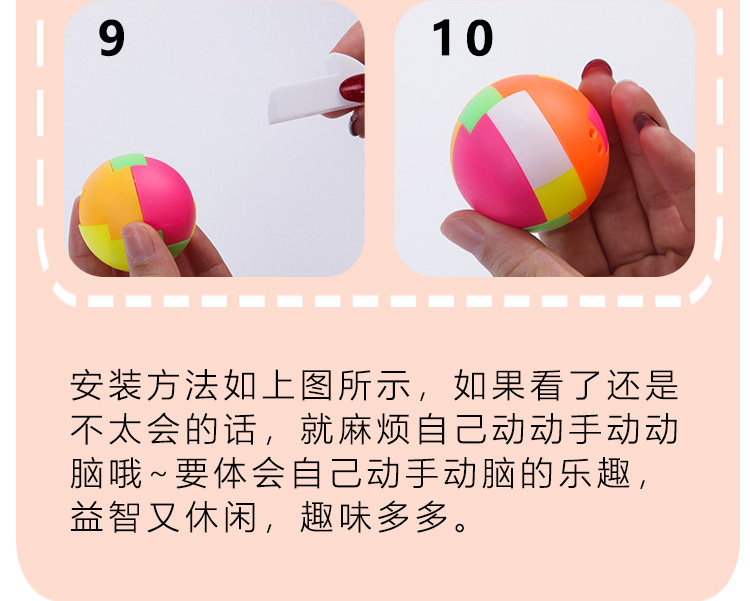 9

10

安装方法如上图所示，如果看了还是不太会的话，就麻烦自己动动手动动脑哦~要体会自己动手动脑的乐趣，益智又休闲，趣味多多。