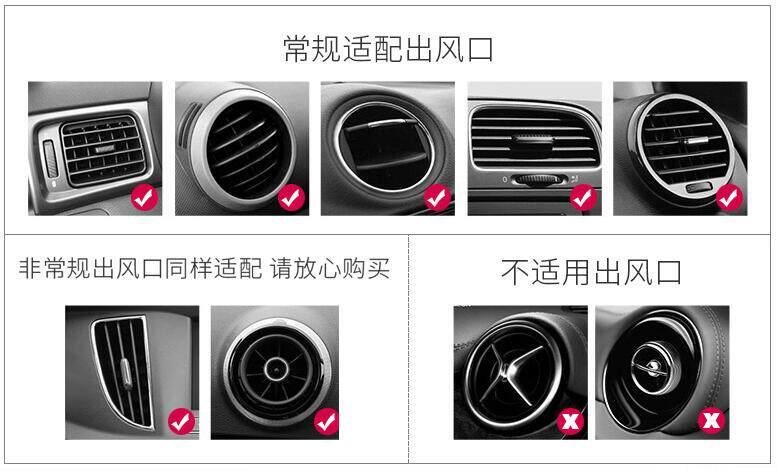 常规适配出风口

非常规出风口同样适配 请放心购买

不适用出风口