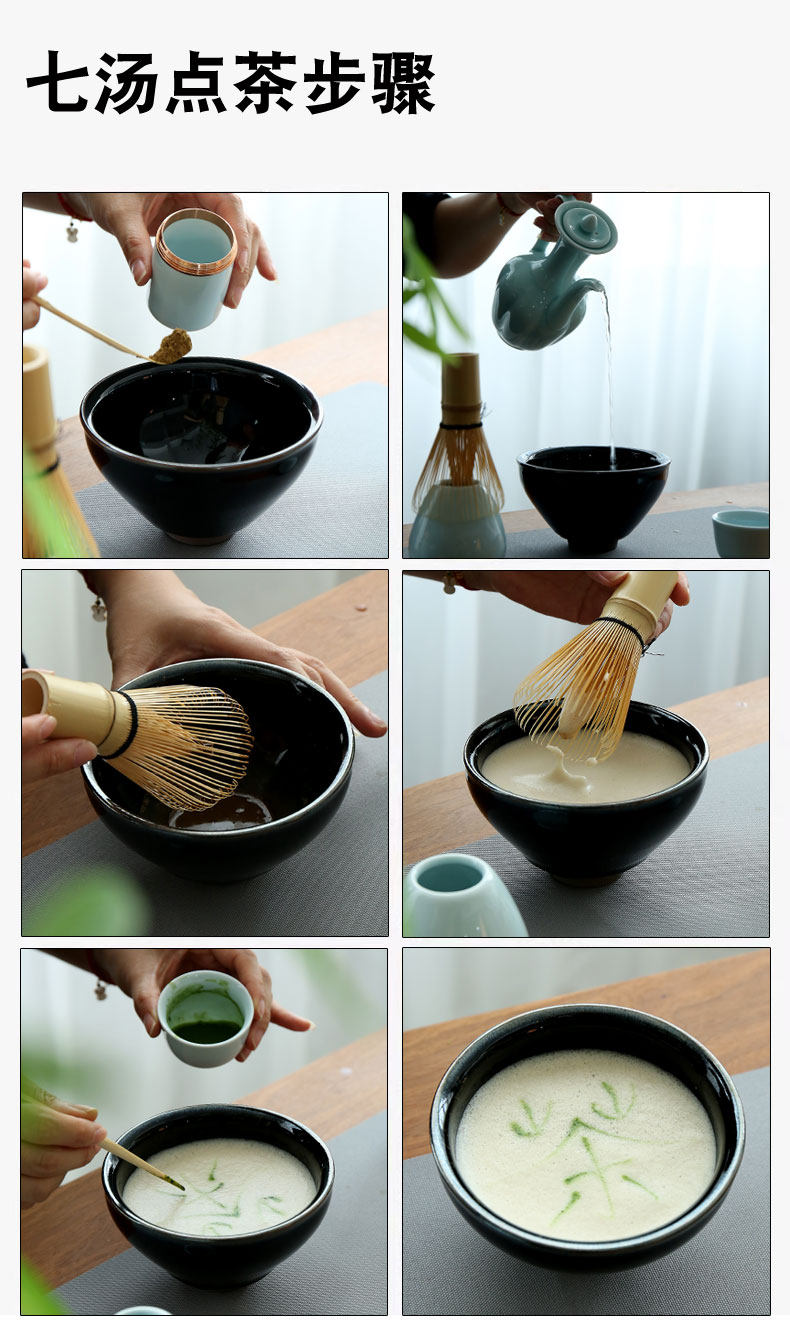 七汤点茶步骤