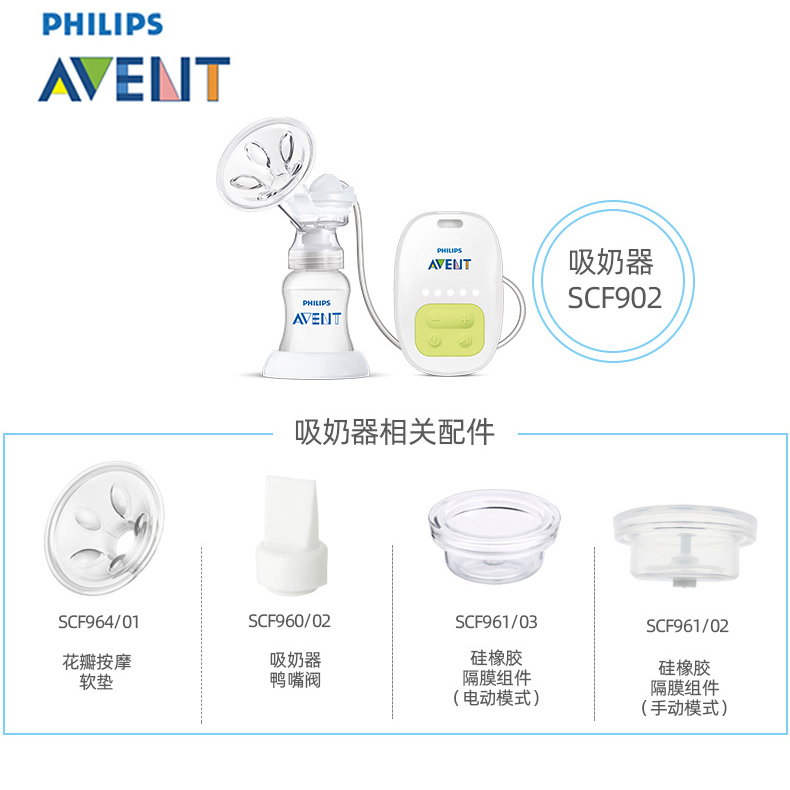 PHILIPS
AVENT

PHILIPS
AVENT

PHILIPS
AVENT

吸奶器
SCF902

吸奶器相关配件

SCF964/01
花瓣按摩
软垫

SCF960/02
吸奶器
鸭嘴阀

SCF961/03
硅橡胶
隔膜组件
（电动模式）

SCF961/02
硅橡胶
隔膜组件
（手动模式）