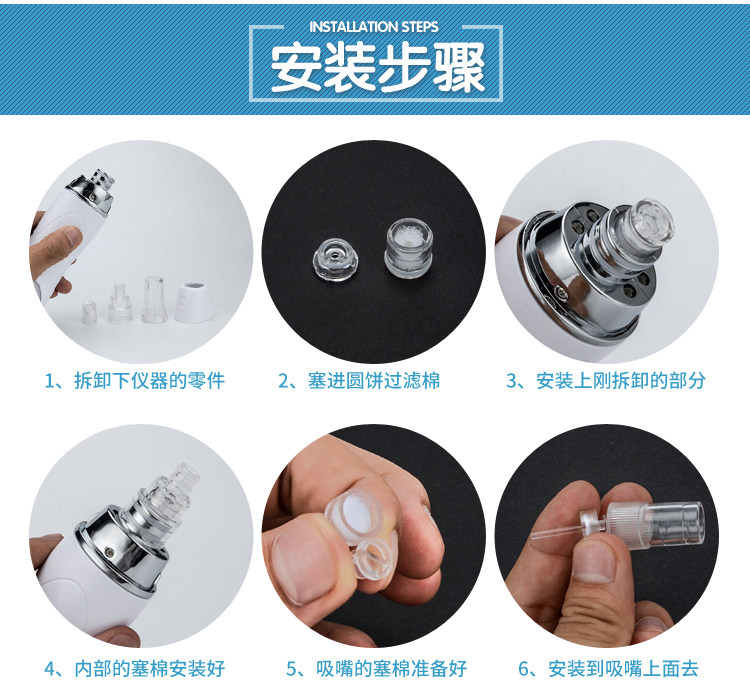 INSTALLATION STEPS
安装步骤

1、拆卸下仪器的零件

2、塞进圆饼过滤棉

3、安装上刚拆卸的部分

4、内部的塞棉安装好

5、吸嘴的塞棉准备好

6、安装到吸嘴上面去