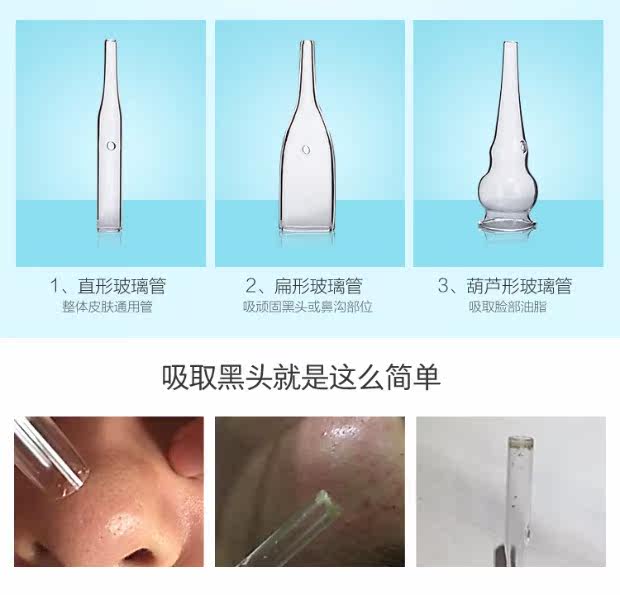 1、直形玻璃管
整体皮肤通用管

2、扁形玻璃管
吸顽固黑头或鼻沟部位

3、葫芦形玻璃管
吸取脸部油脂

吸取黑头就是这么简单