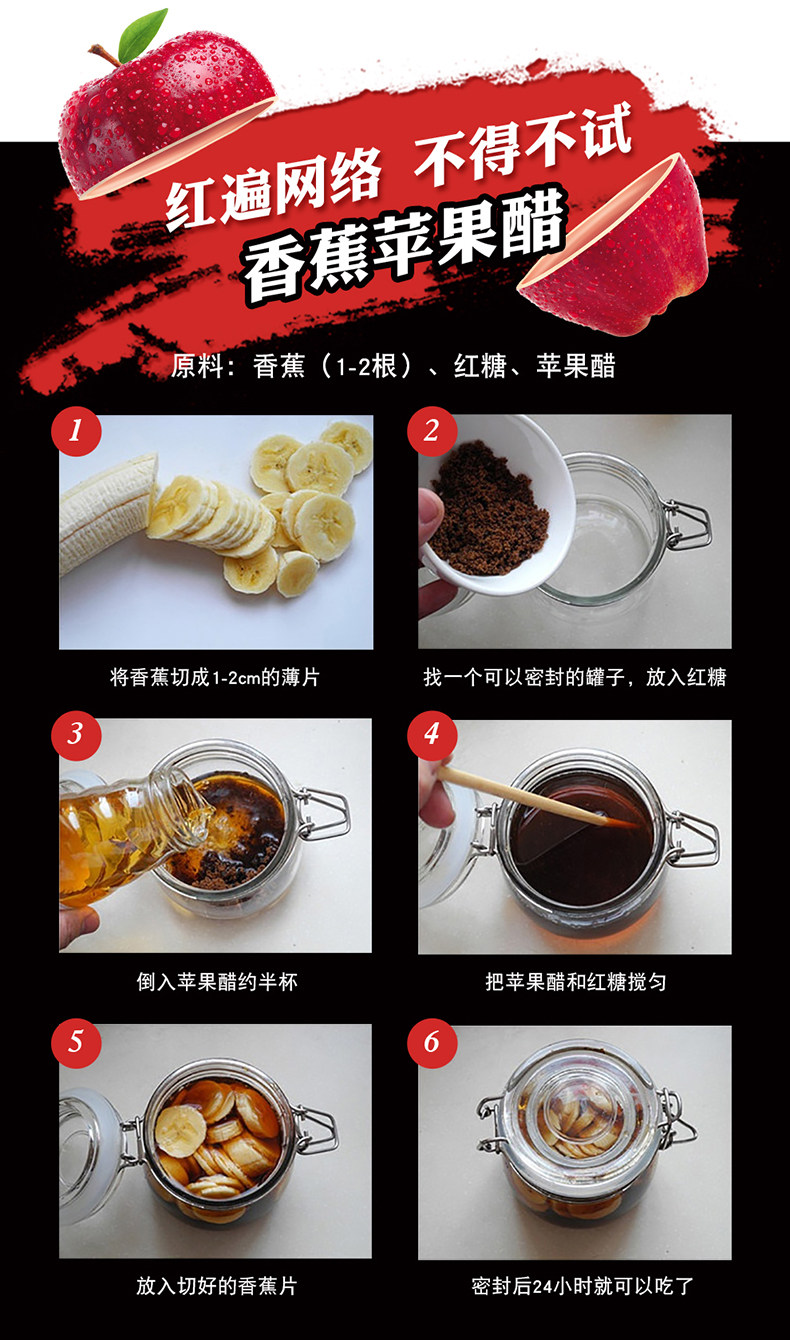 红遍网络 不得不试
香蕉苹果醋

原料：香蕉（1-2根）、红糖、苹果醋

1
将香蕉切成1-2cm的薄片

2
找一个可以密封的罐子，放入红糖

3
倒入苹果醋约半杯

4
把苹果醋和红糖搅匀

5
放入切好的香蕉片

6
密封后24小时就可以吃了