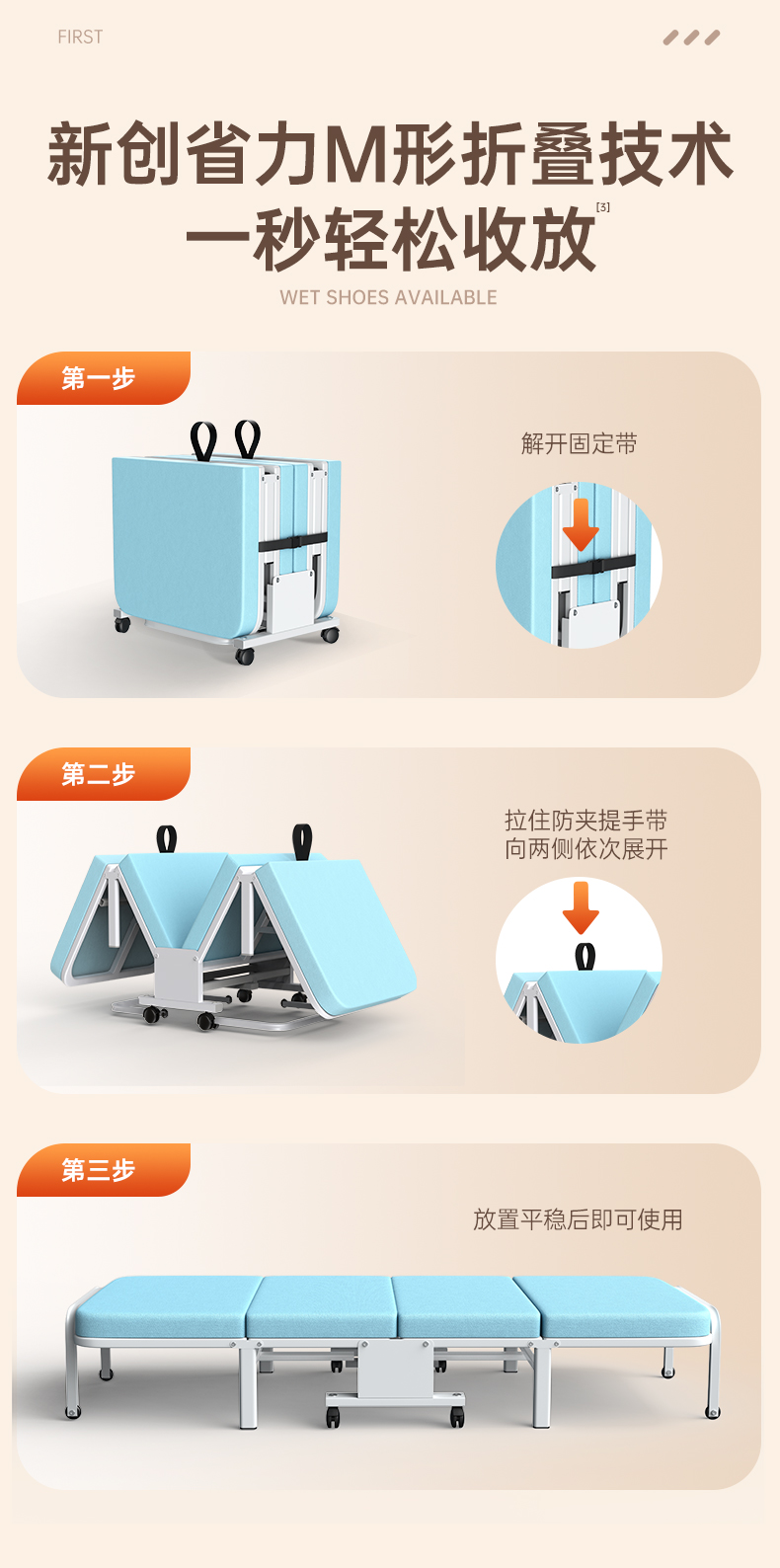 FIRST

新创省力M形折叠技术
一秒轻松收放[3]

WET SHOES AVAILABLE

第一步

解开固定带

第二步

拉住防夹提手带
向两侧依次展开

第三步

放置平稳后即可使用