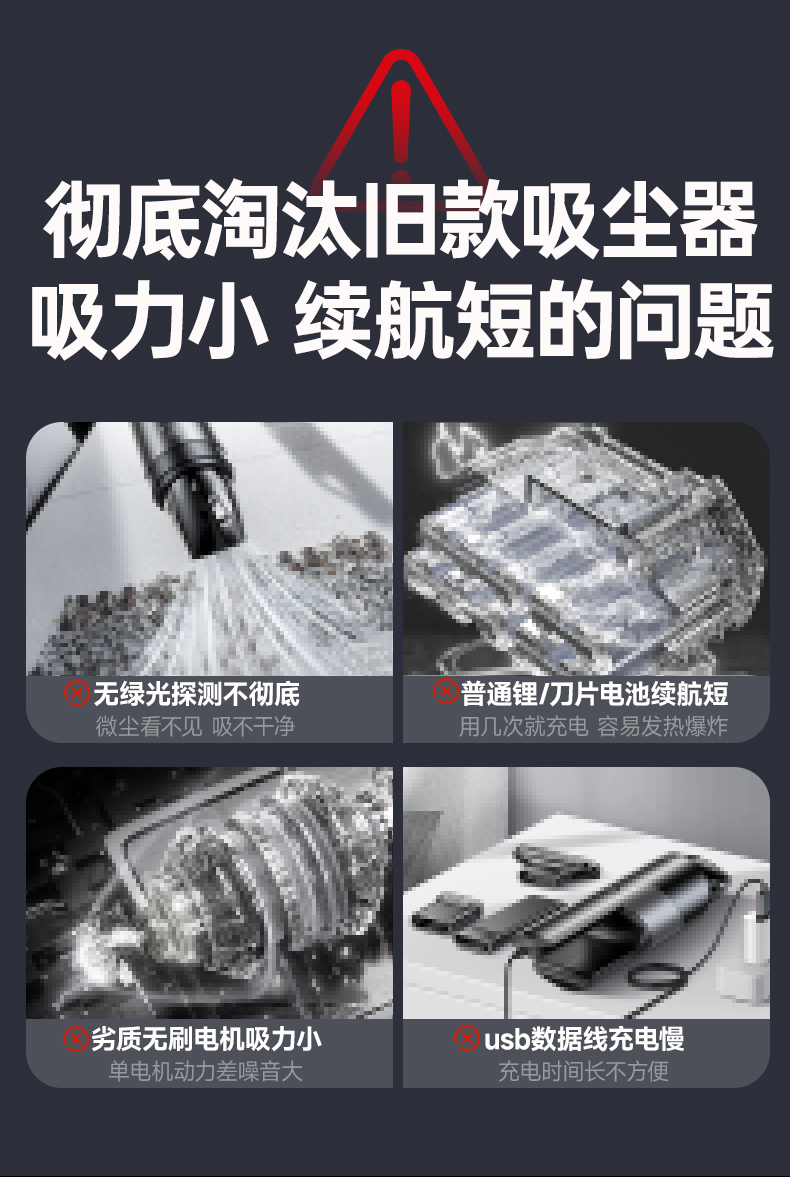 彻底淘汰旧款吸尘器
吸力小 续航短的问题

无绿光探测不彻底
微尘看不见 吸不干净

普通锂/刀片电池续航短
用几次就充电 容易发热爆炸

劣质无刷电机吸力小
单电机动力差噪音大

usb数据线充电慢
充电时间长不方便