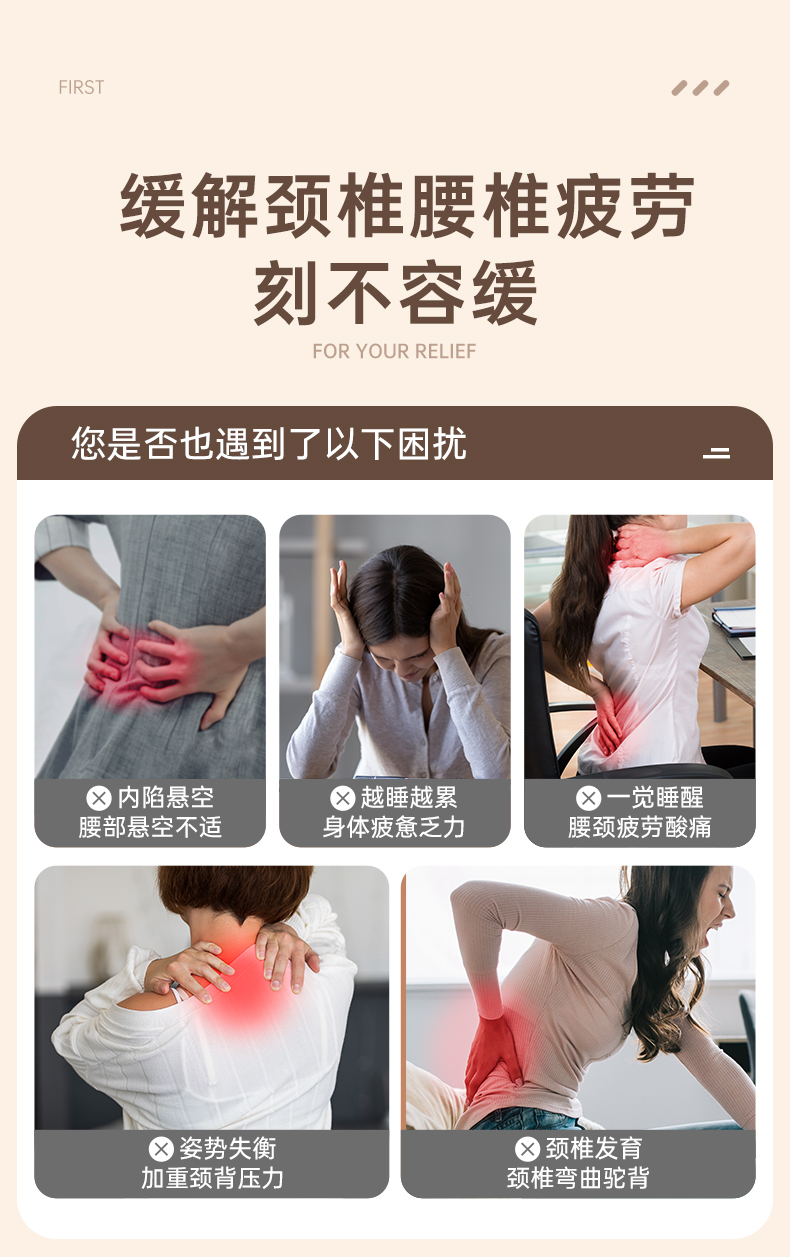 FIRST

缓解颈椎腰椎疲劳
刻不容缓

FOR YOUR RELIEF

您是否也遇到了以下困扰

内陷悬空
腰部悬空不适

越睡越累
身体疲惫乏力

一觉睡醒
腰颈疲劳酸痛

姿势失衡
加重颈背压力

颈椎发育
颈椎弯曲驼背