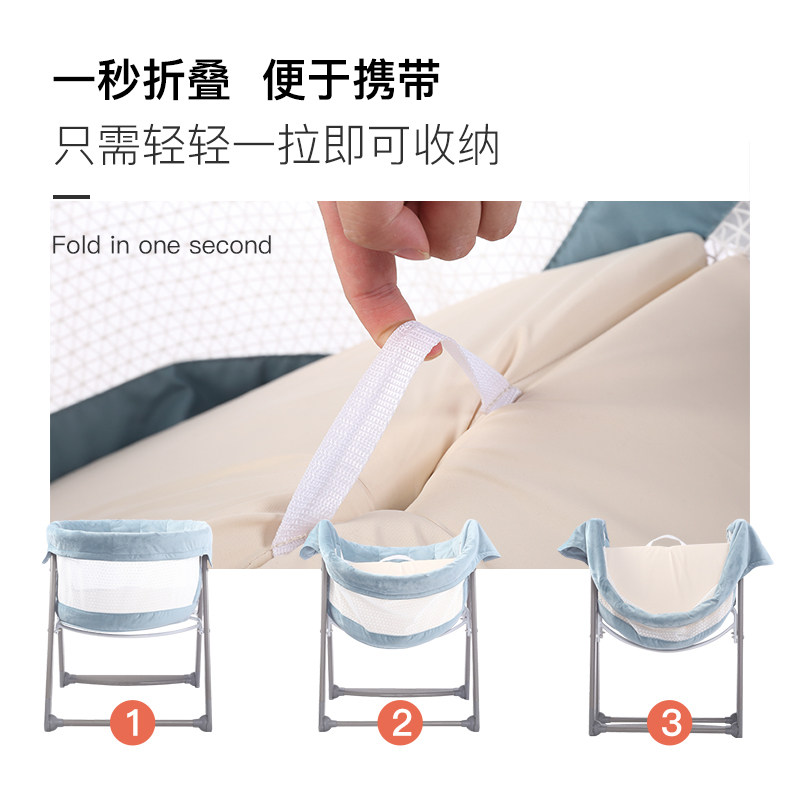 一秒折叠　便于携带
只需轻轻一拉即可收纳

Fold in one second

1

2

3