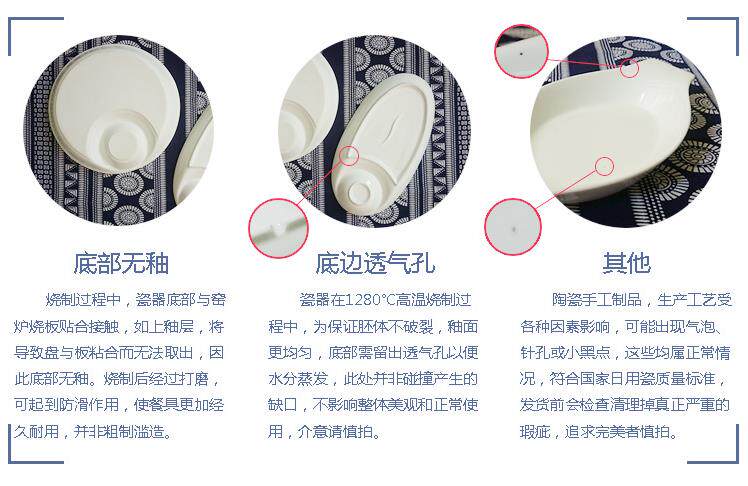 底部无釉

烧制过程中，瓷器底部与窑炉烧板贴合接触，如上釉层，将导致盘与板粘合而无法取出，因此底部无釉。烧制后经过打磨，可起到防滑作用，使餐具更加经久耐用，并非粗制滥造。

底边透气孔

瓷器在1280°C高温烧制过程中，为保证胚体不破裂，釉面更均匀，底部需留出透气孔以便水分蒸发，此处并非碰撞产生的缺口，不影响整体美观和正常使用，介意请慎拍。

其他

陶瓷手工制品，生产工艺受各种因素影响，可能出现气泡、针孔或小黑点，这些均属正常情况，符合国家日用瓷质量标准，发货前会检查清理掉真正严重的瑕疵，追求完美者慎拍。