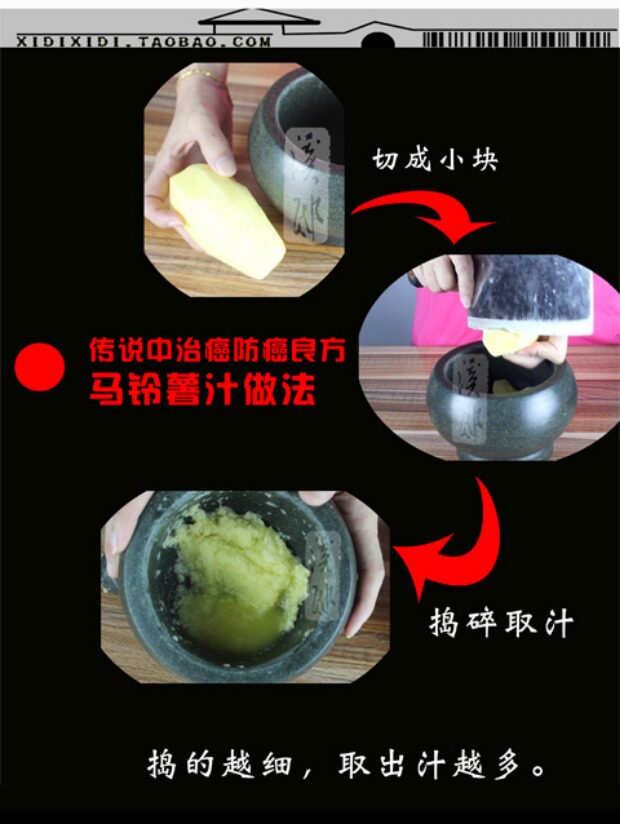 XIDIXIDI.TAOBAO.COM

切成小块

传说中治癌防癌良方
马铃薯汁做法

捣碎取汁

捣的越细，取出汁越多。