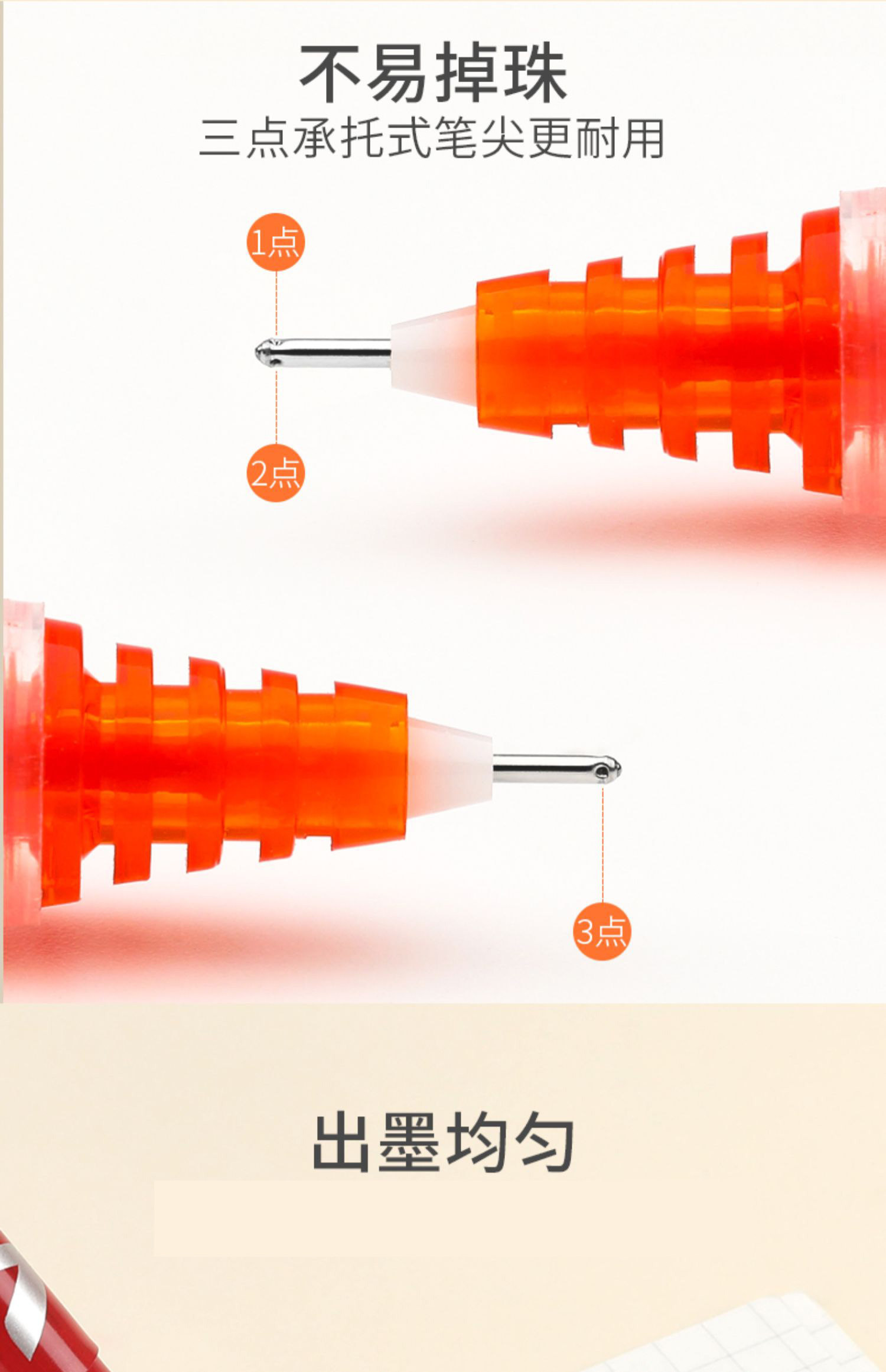 不易掉珠
三点承托式笔尖更耐用

1点

2点

3点

出墨均匀