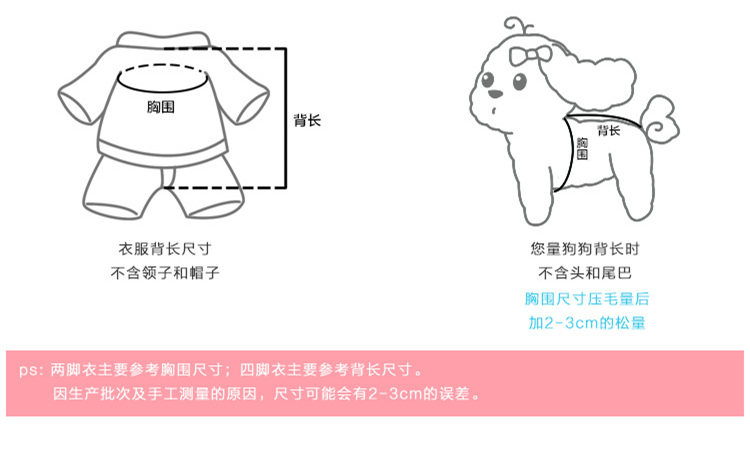 胸围

背长

衣服背长尺寸
不含领子和帽子

背长
胸围

您量狗狗背长时
不含头和尾巴
胸围尺寸压毛量后
加2-3cm的松量

ps: 两脚衣主要参考胸围尺寸；四脚衣主要参考背长尺寸。
因生产批次及手工测量的原因，尺寸可能会有2-3cm的误差。