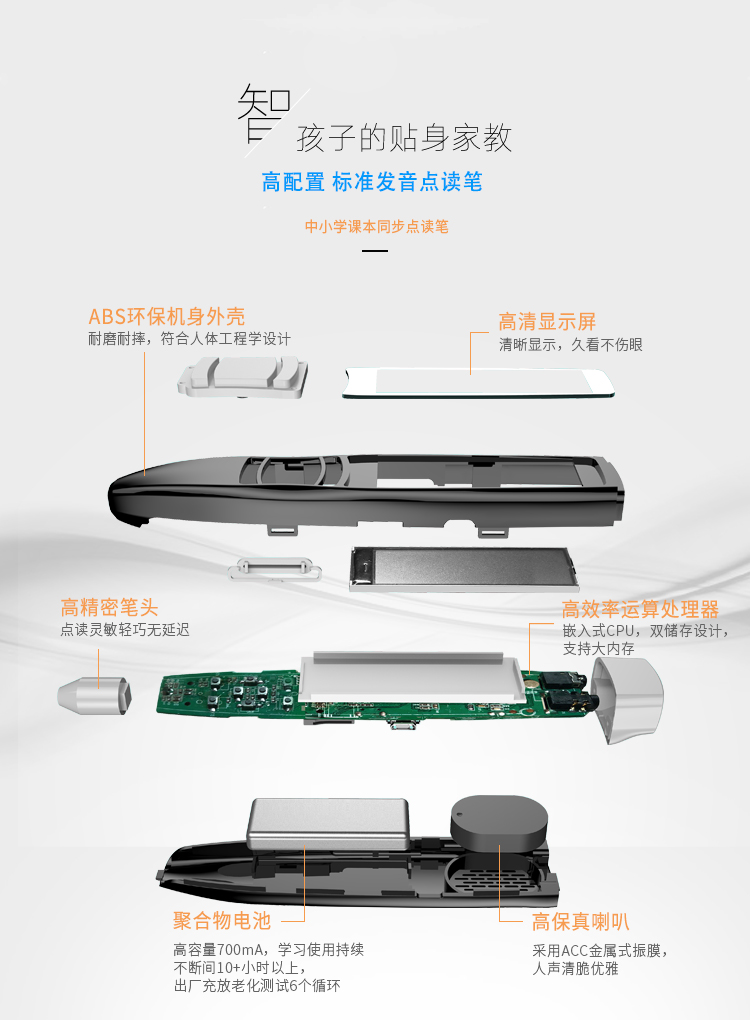 智 孩子的贴身家教

高配置 标准发音点读笔

中小学课本同步点读笔

ABS环保机身外壳
耐磨耐摔，符合人体工程学设计

高清显示屏
清晰显示，久看不伤眼

高精密笔头
点读灵敏轻巧无延迟

高效率运算处理器
嵌入式CPU，双储存设计，支持大内存

聚合物电池
高容量700mA，学习使用持续不断间10+小时以上，出厂充放老化测试6个循环

高保真喇叭
采用ACC金属式振膜，人声清脆优雅