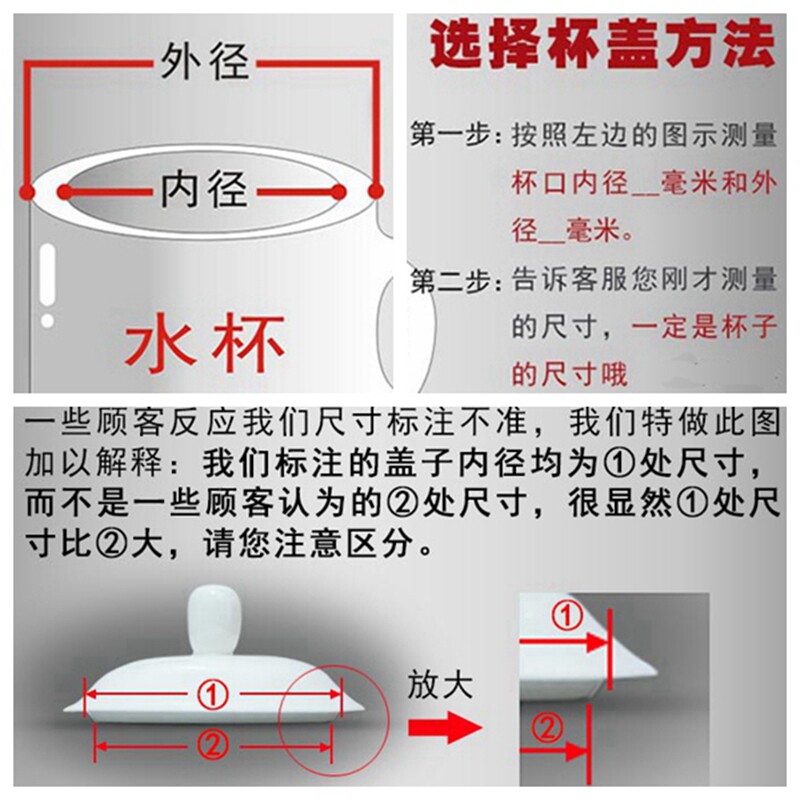 外径

内径

水杯

选择杯盖方法

第一步：按照左边的图示测量杯口内径__毫米和外径__毫米。

第二步：告诉客服您刚才测量的尺寸，一定是杯子的尺寸哦

一些顾客反应我们尺寸标注不准，我们特做此图加以解释：我们标注的盖子内径均为①处尺寸，而不是一些顾客认为的②处尺寸，很显然①处尺寸比②大，请您注意区分。

①

②

放大

①

②