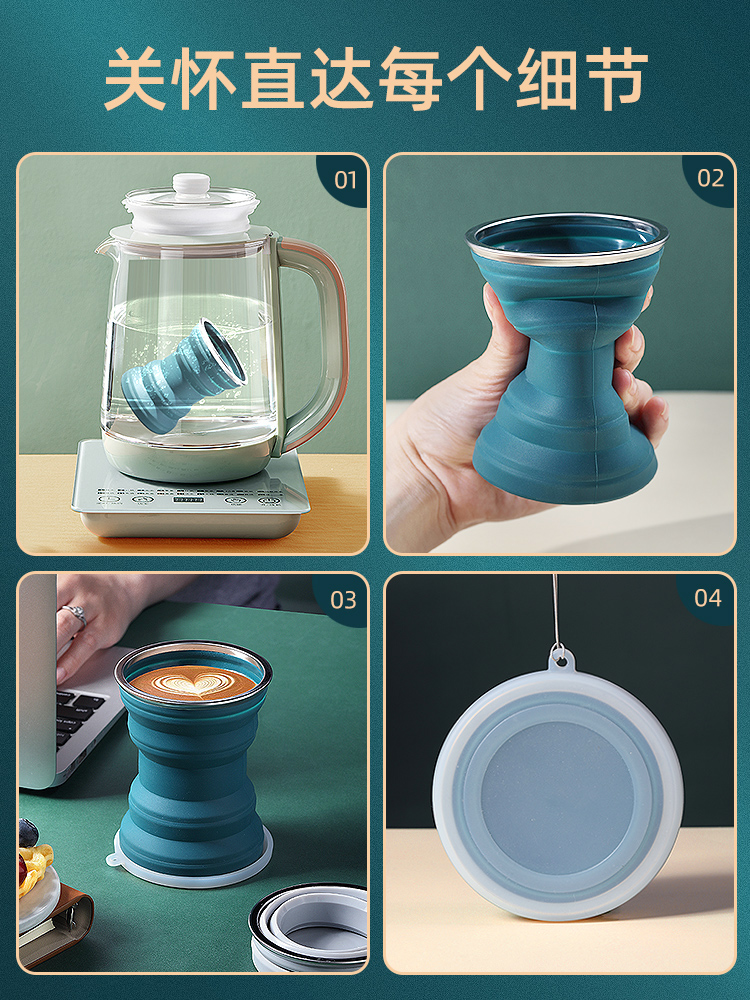 关怀直达每个细节

01

02

03

04