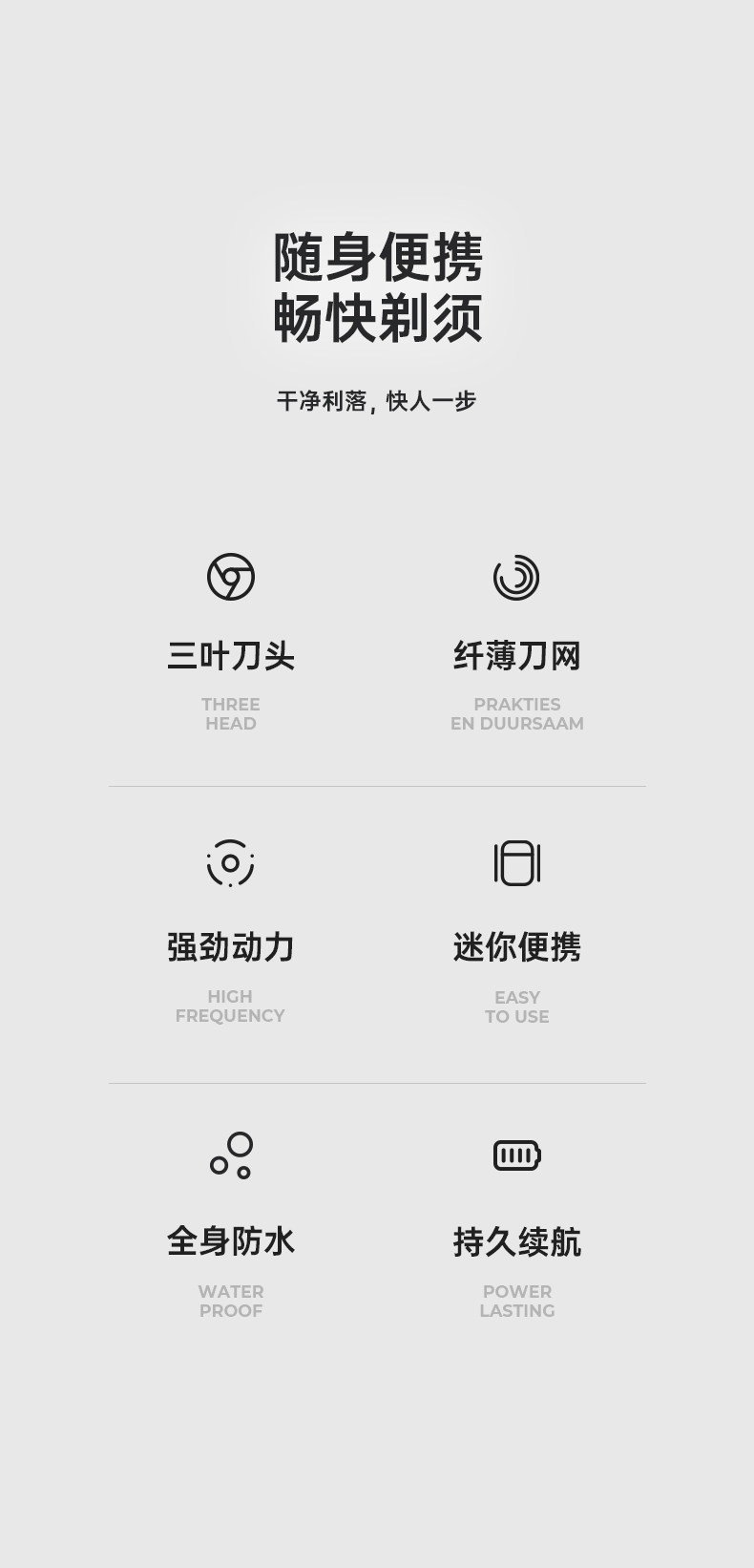 随身便携
畅快剃须

干净利落，快人一步

三叶刀头

THREE
HEAD

纤薄刀网

PRAKTIES
EN DUURSAAM

强劲动力

HIGH
FREQUENCY

迷你便携

EASY
TO USE

全身防水

WATER
PROOF

持久续航

POWER
LASTING