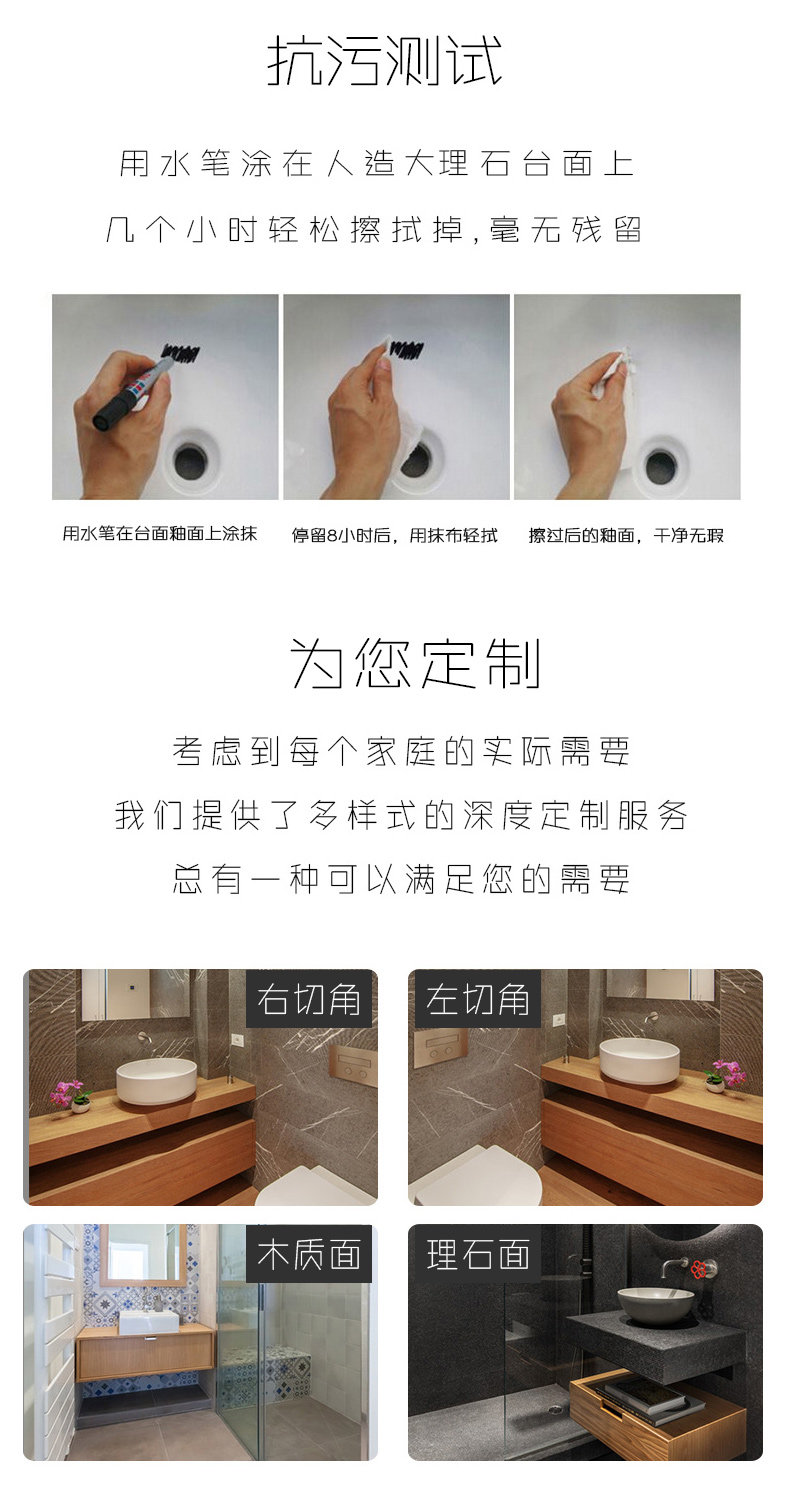 抗污测试

用水笔涂在人造大理石台面上

几个小时轻松擦拭掉，毫无残留

用水笔在台面釉面上涂抹

停留8小时后，用抹布轻拭

擦过后的釉面，干净无瑕

为您定制

考虑到每个家庭的实际需要

我们提供了多样式的深度定制服务

总有一种可以满足您的需要

右切角

左切角

木质面

理石面