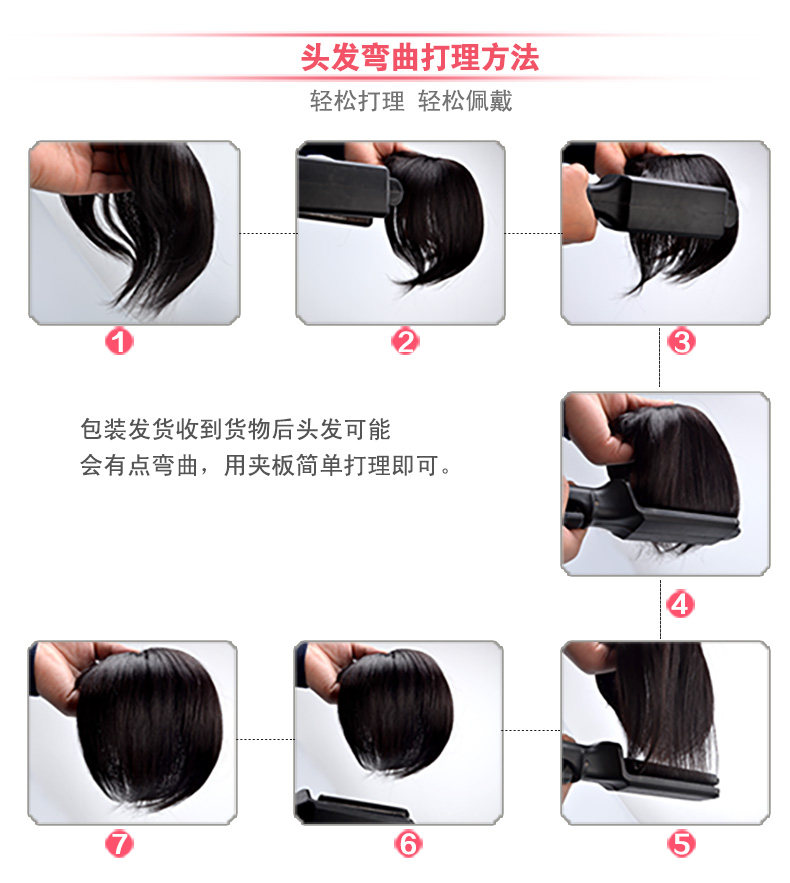 头发弯曲打理方法

轻松打理 轻松佩戴

1

2

3

包装发货收到货物后头发可能会有点弯曲，用夹板简单打理即可。

4

7

6

5