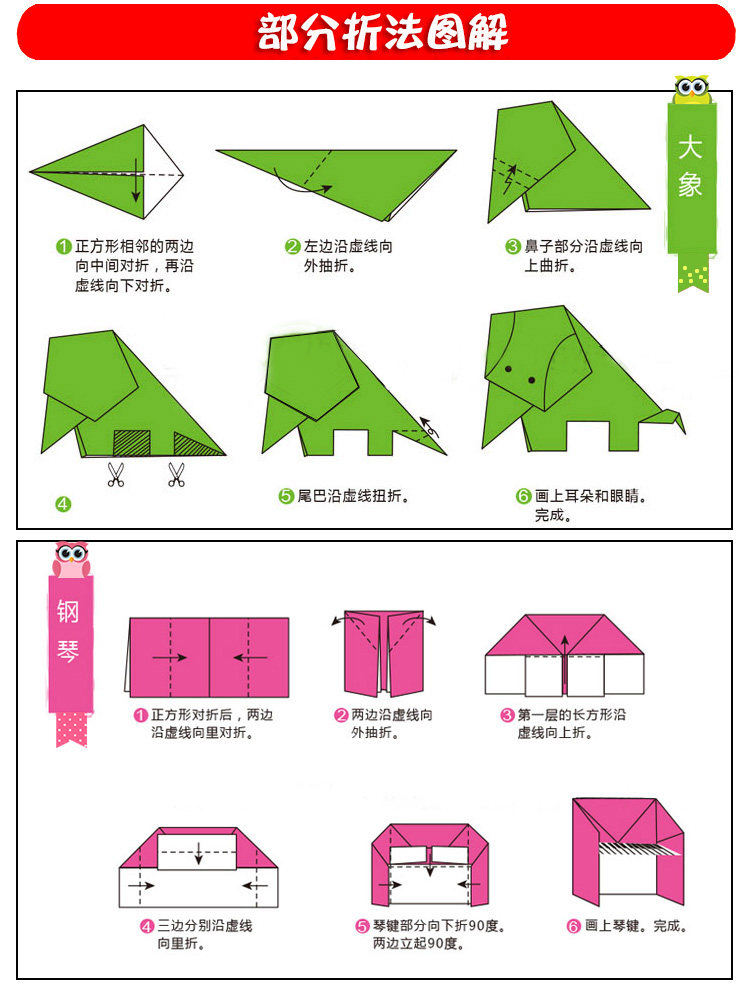 部分折法图解

大象

1 正方形相邻的两边向中间对折，再沿虚线向下对折。

2 左边沿虚线向外抽折。

3 鼻子部分沿虚线向上曲折。

4

5 尾巴沿虚线扭折。

6 画上耳朵和眼睛。完成。

钢琴

1 正方形对折后，两边沿虚线向里对折。

2 两边沿虚线向外抽折。

3 第一层的长方形沿虚线向上折。

4 三边分别沿虚线向里折。

5 琴键部分向下折90度。两边立起90度。

6 画上琴键。完成。