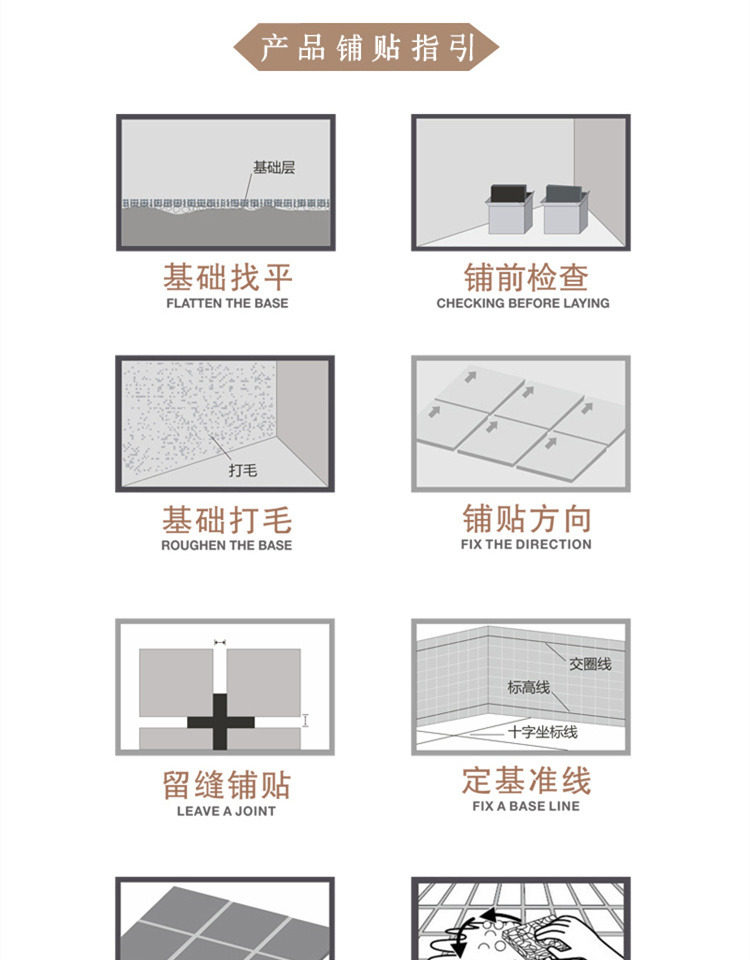 产品铺贴指引

基础层

基础找平
FLATTEN THE BASE

铺前检查
CHECKING BEFORE LAYING

打毛

基础打毛
ROUGHEN THE BASE

铺贴方向
FIX THE DIRECTION

留缝铺贴
LEAVE A JOINT

交圈线
标高线
十字坐标线

定基准线
FIX A BASE LINE