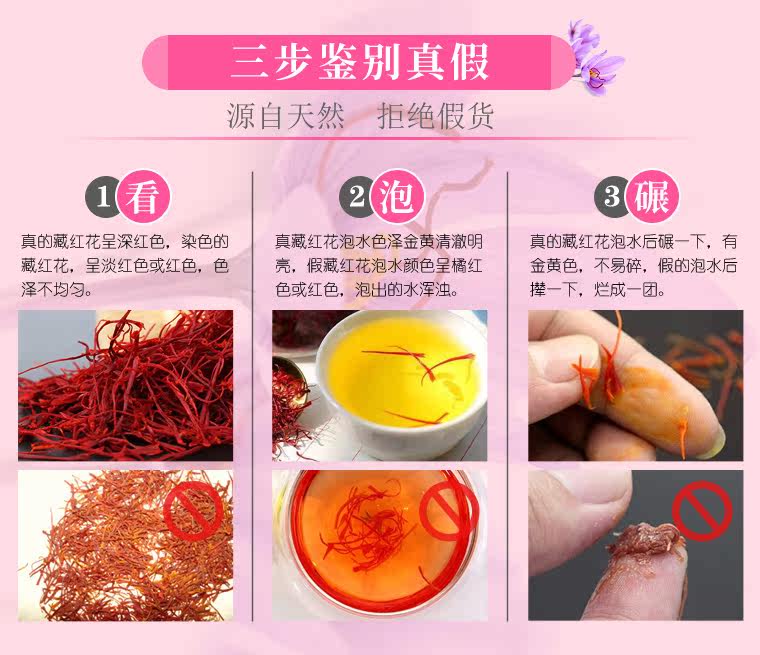 三步鉴别真假

源自天然　拒绝假货

1 看

真的藏红花呈深红色，染色的藏红花，呈淡红色或红色，色泽不均匀。

2 泡

真藏红花泡水色泽金黄清澈明亮，假藏红花泡水颜色呈橘红色或红色，泡出的水浑浊。

3 碾

真的藏红花泡水后碾一下，有金黄色，不易碎，假的泡水后撵一下，烂成一团。