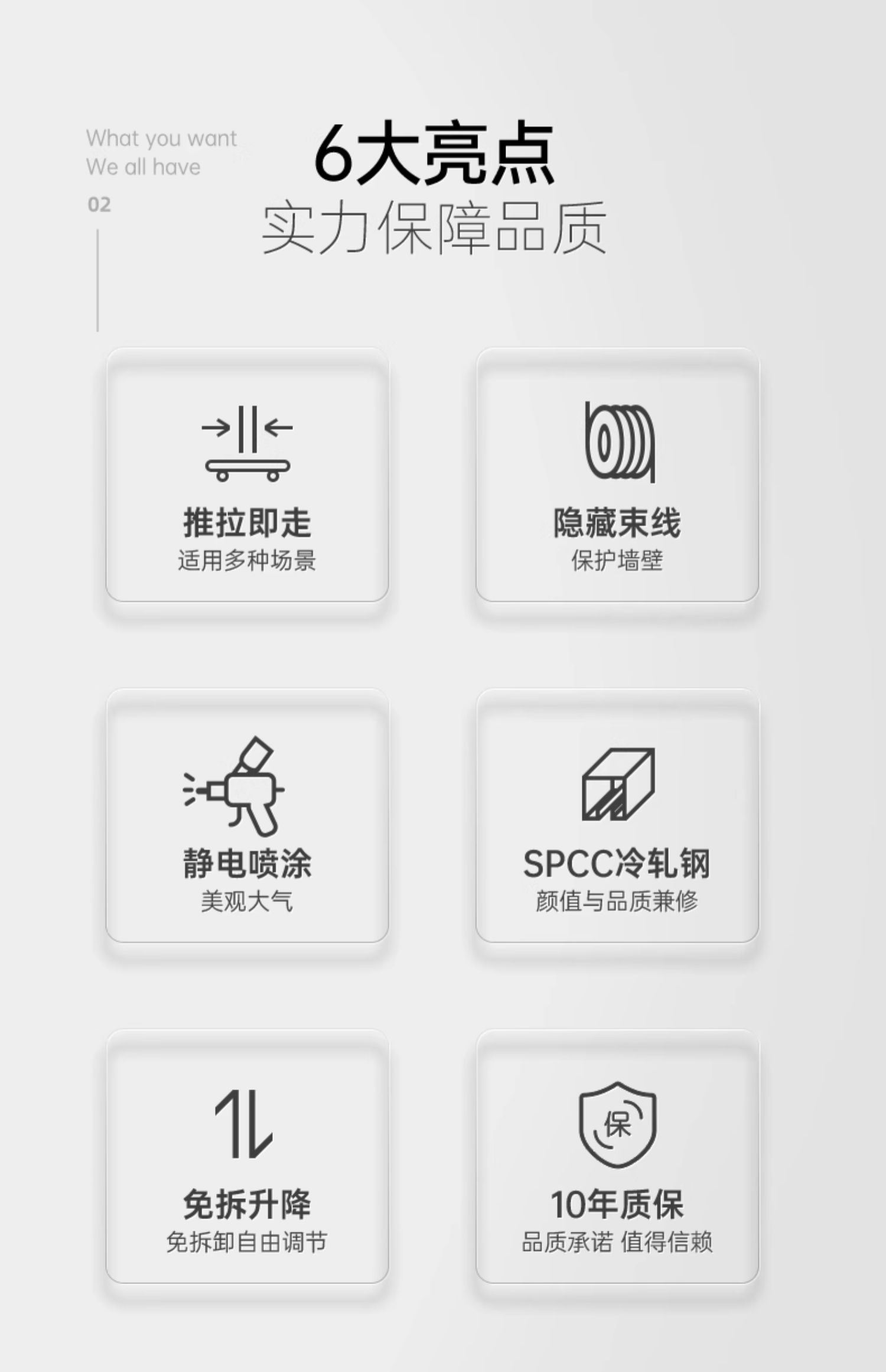 What you want
We all have

02

6大亮点
实力保障品质

推拉即走
适用多种场景

隐藏束线
保护墙壁

静电喷涂
美观大气

SPCC冷轧钢
颜值与品质兼修

免拆升降
免拆卸自由调节

保

10年质保
品质承诺 值得信赖