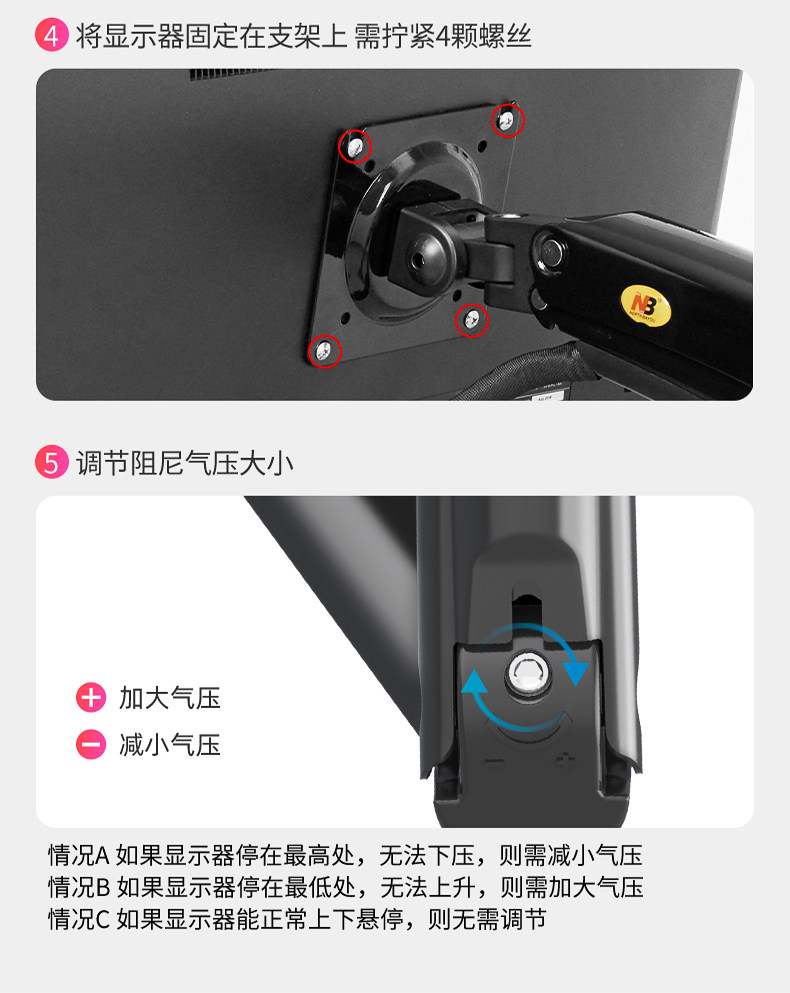 4 将显示器固定在支架上 需拧紧4颗螺丝

NB NORTH BAYOU

5 调节阻尼气压大小

+ 加大气压
− 减小气压

情况A 如果显示器停在最高处，无法下压，则需减小气压
情况B 如果显示器停在最低处，无法上升，则需加大气压
情况C 如果显示器能正常上下悬停，则无需调节