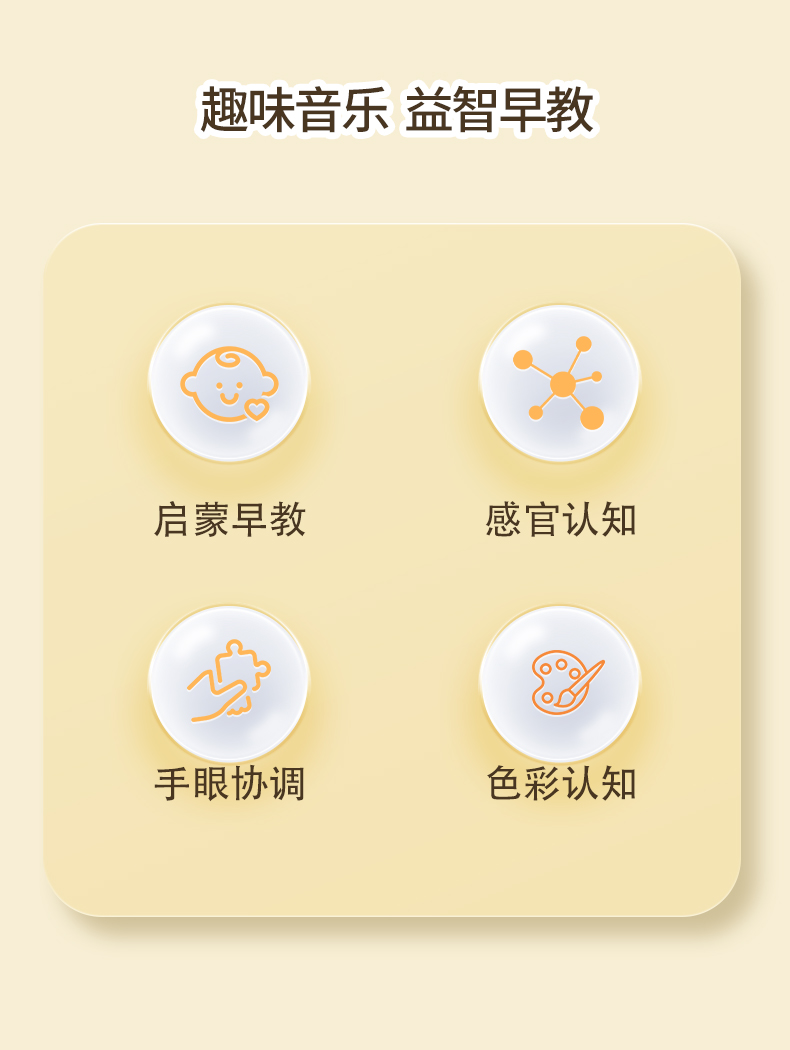 趣味音乐 益智早教

启蒙早教

感官认知

手眼协调

色彩认知