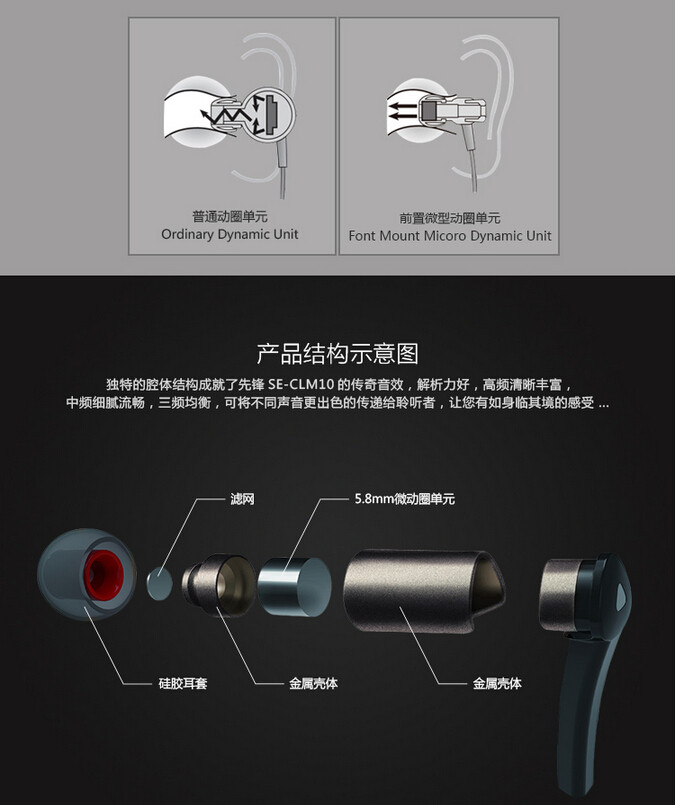 普通动圈单元
Ordinary Dynamic Unit

前置微型动圈单元
Font Mount Micoro Dynamic Unit

产品结构示意图

独特的腔体结构成就了先锋 SE-CLM10 的传奇音效，解析力好，高频清晰丰富，中频细腻流畅，三频均衡，可将不同声音更出色的传递给聆听者，让您有如身临其境的感受 ...

滤网

5.8mm微动圈单元

硅胶耳套

金属壳体

金属壳体