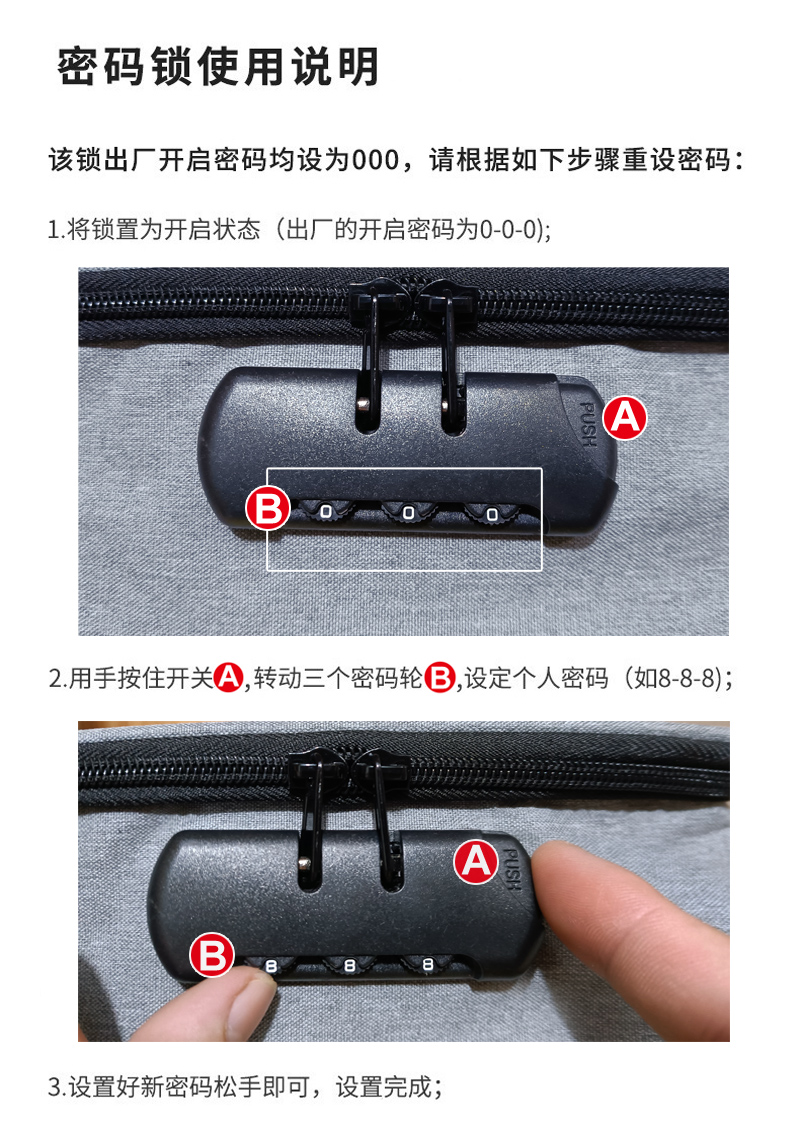 密码锁使用说明

该锁出厂开启密码均设为000，请根据如下步骤重设密码：

1.将锁置为开启状态（出厂的开启密码为0-0-0);

PUSH
A
B
0 0 0

2.用手按住开关A,转动三个密码轮B,设定个人密码（如8-8-8）;

A
PUSH
B
8 8 8

3.设置好新密码松手即可，设置完成；