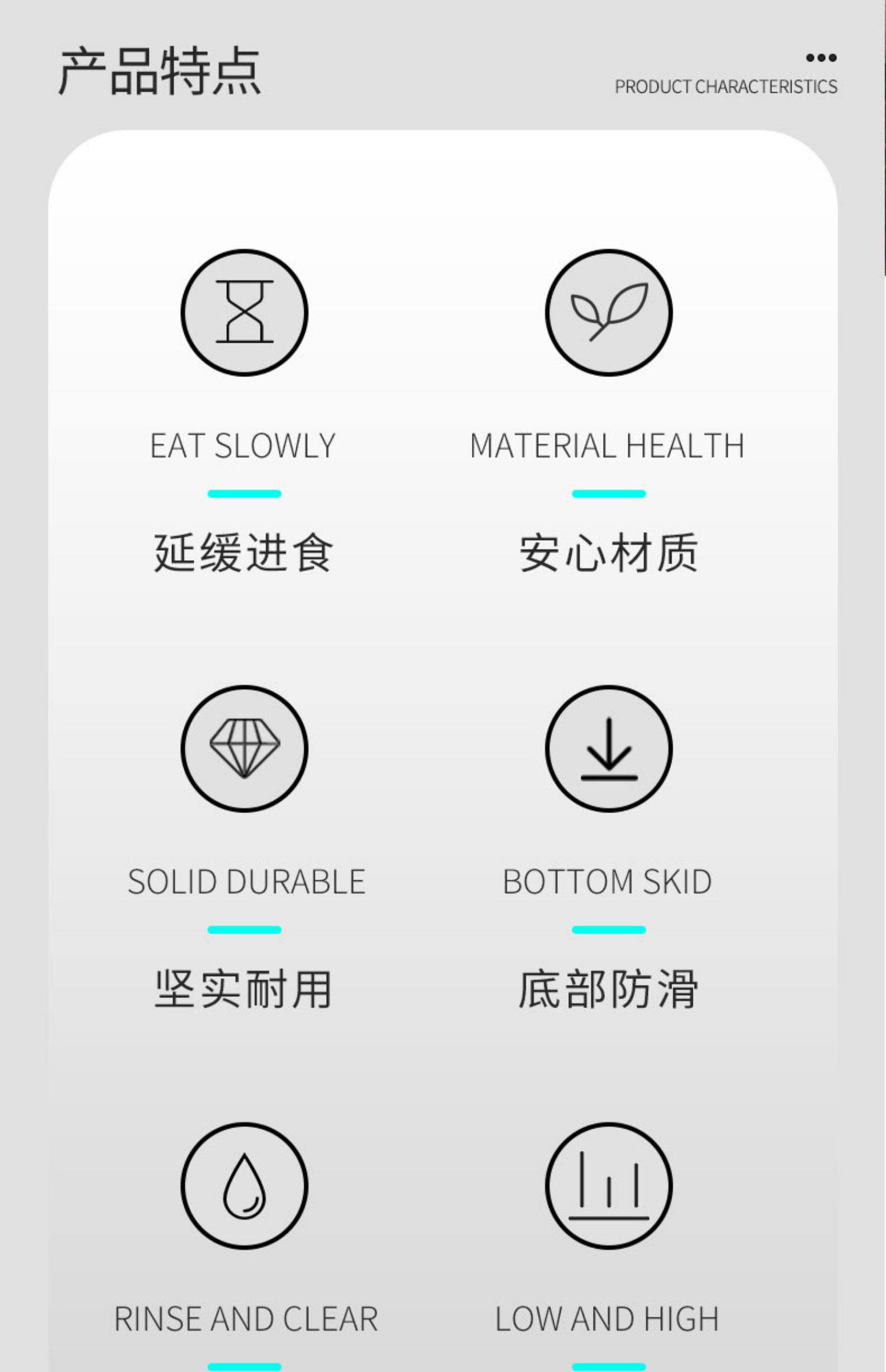 产品特点

PRODUCT CHARACTERISTICS

EAT SLOWLY

延缓进食

MATERIAL HEALTH

安心材质

SOLID DURABLE

坚实耐用

BOTTOM SKID

底部防滑

RINSE AND CLEAR

LOW AND HIGH