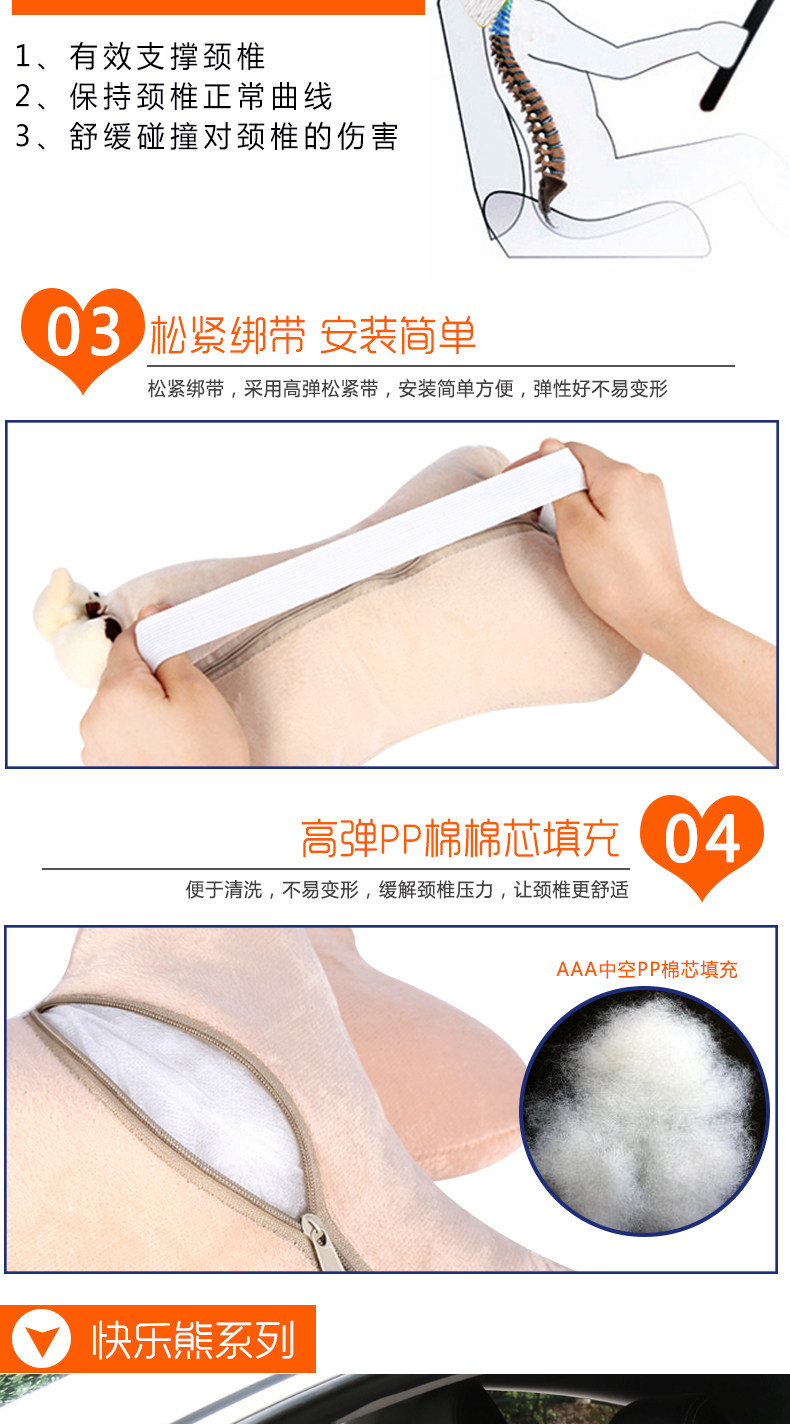 1、有效支撑颈椎
2、保持颈椎正常曲线
3、舒缓碰撞对颈椎的伤害

03 松紧绑带 安装简单

松紧绑带，采用高弹松紧带，安装简单方便，弹性好不易变形

高弹PP棉棉芯填充 04

便于清洗，不易变形，缓解颈椎压力，让颈椎更舒适

AAA中空PP棉芯填充

快乐熊系列