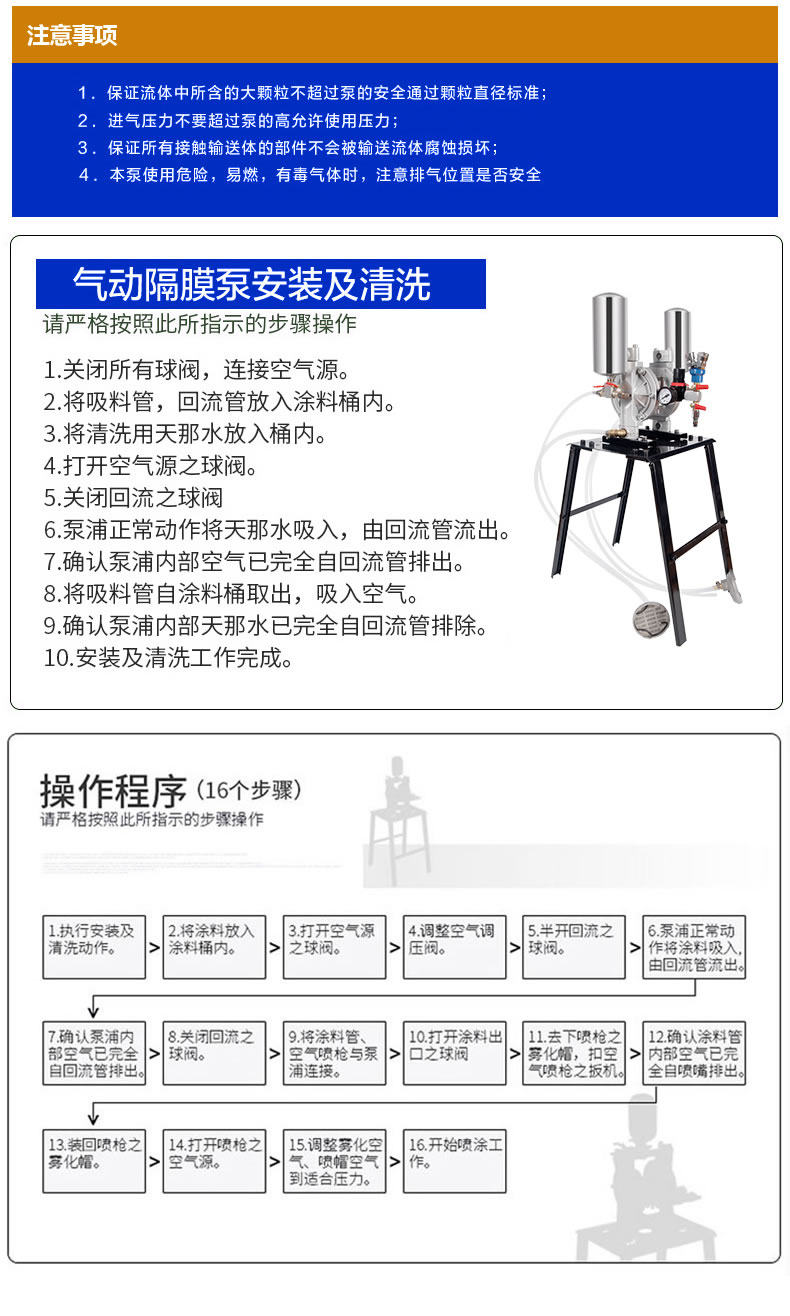 注意事项

1．保证流体中所含的大颗粒不超过泵的安全通过颗粒直径标准；
2．进气压力不要超过泵的高允许使用压力；
3．保证所有接触输送体的部件不会被输送流体腐蚀损坏；
4．本泵使用危险，易燃，有毒气体时，注意排气位置是否安全

气动隔膜泵安装及清洗
请严格按照此所指示的步骤操作

1.关闭所有球阀，连接空气源。
2.将吸料管，回流管放入涂料桶内。
3.将清洗用天那水放入桶内。
4.打开空气源之球阀。
5.关闭回流之球阀
6.泵浦正常动作将天那水吸入，由回流管流出。
7.确认泵浦内部空气已完全自回流管排出。
8.将吸料管自涂料桶取出，吸入空气。
9.确认泵浦内部天那水已完全自回流管排除。
10.安装及清洗工作完成。

操作程序（16个步骤）
请严格按照此所指示的步骤操作

1.执行安装及清洗动作。 > 2.将涂料放入涂料桶内。 > 3.打开空气源之球阀。 > 4.调整空气调压阀。 > 5.半开回流之球阀。 > 6.泵浦正常动作将涂料吸入，由回流管流出。

7.确认泵浦内部空气已完全自回流管排出。 > 8.关闭回流之球阀。 > 9.将涂料管、空气喷枪与泵浦连接。 > 10.打开涂料出口之球阀 > 11.去下喷枪之雾化帽，扣空气喷枪之扳机。 > 12.确认涂料管内部空气已完全自喷嘴排出。

13.装回喷枪之雾化帽。 > 14.打开喷枪之空气源。 > 15.调整雾化空气、喷帽空气到适合压力。 > 16.开始喷涂工作。