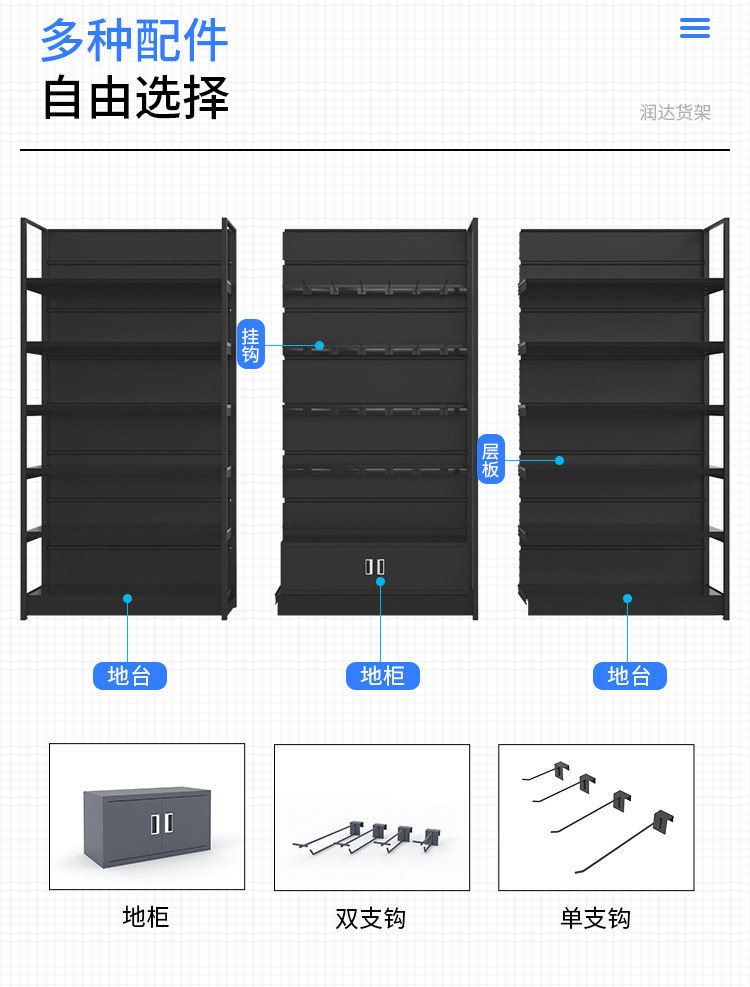 多种配件
自由选择

润达货架

挂钩

层板

地台

地柜

地台

地柜

双支钩

单支钩