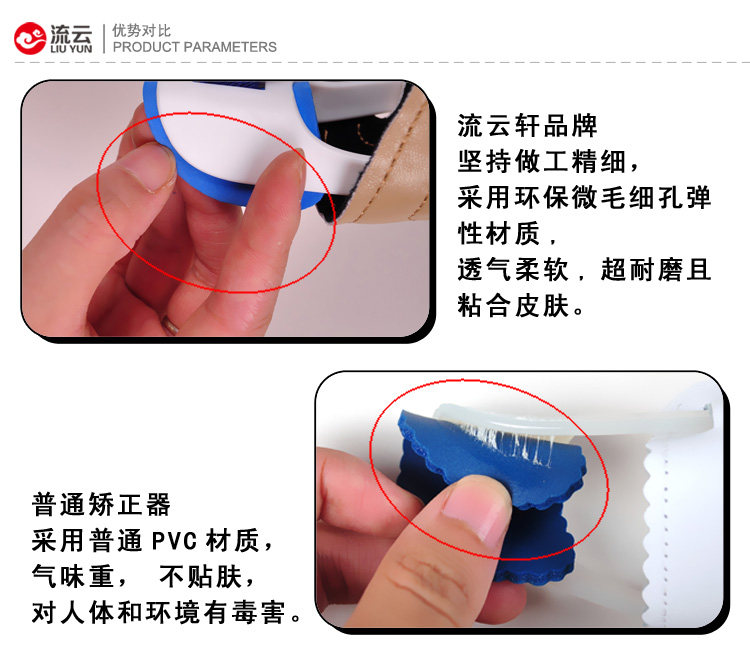 流云
LIU YUN
优势对比
PRODUCT PARAMETERS

流云轩品牌
坚持做工精细，
采用环保微毛细孔弹性材质，
透气柔软，超耐磨且粘合皮肤。

普通矫正器
采用普通 PVC 材质，
气味重， 不贴肤，
对人体和环境有毒害。