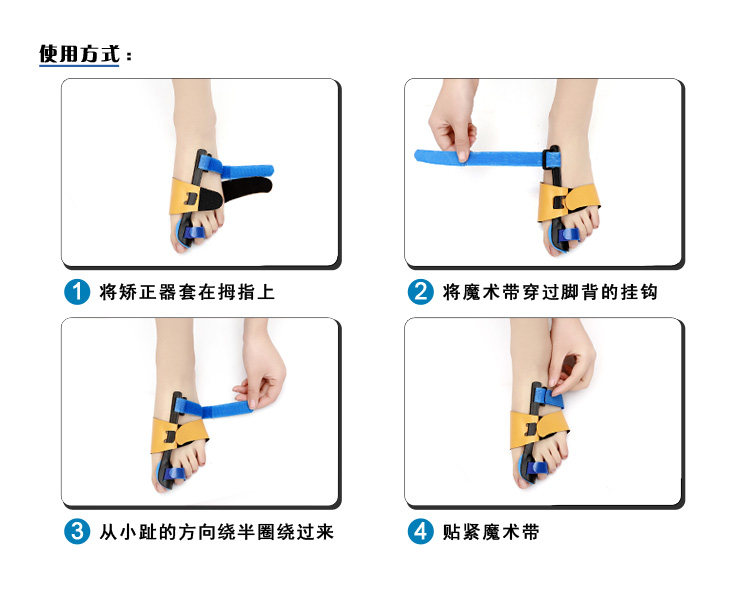 使用方式：

1 将矫正器套在拇指上

2 将魔术带穿过脚背的挂钩

3 从小趾的方向绕半圈绕过来

4 贴紧魔术带