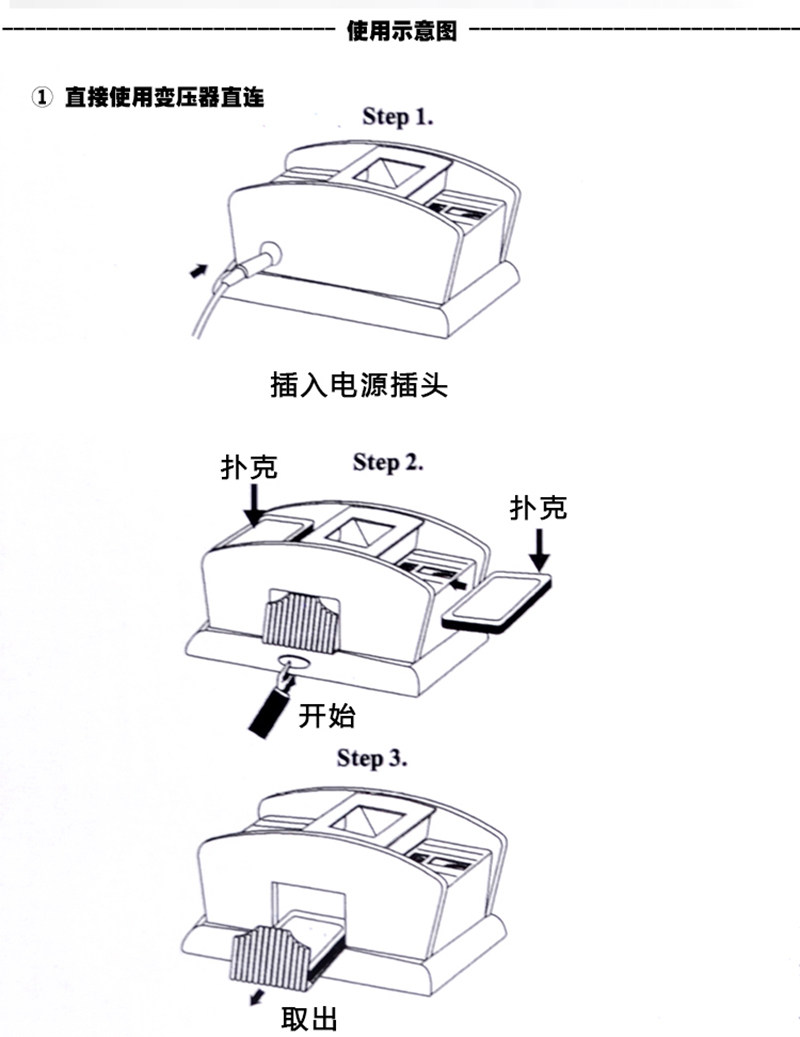 使用示意图

① 直接使用变压器直连

Step 1.

插入电源插头

Step 2.

扑克

扑克

开始

Step 3.

取出