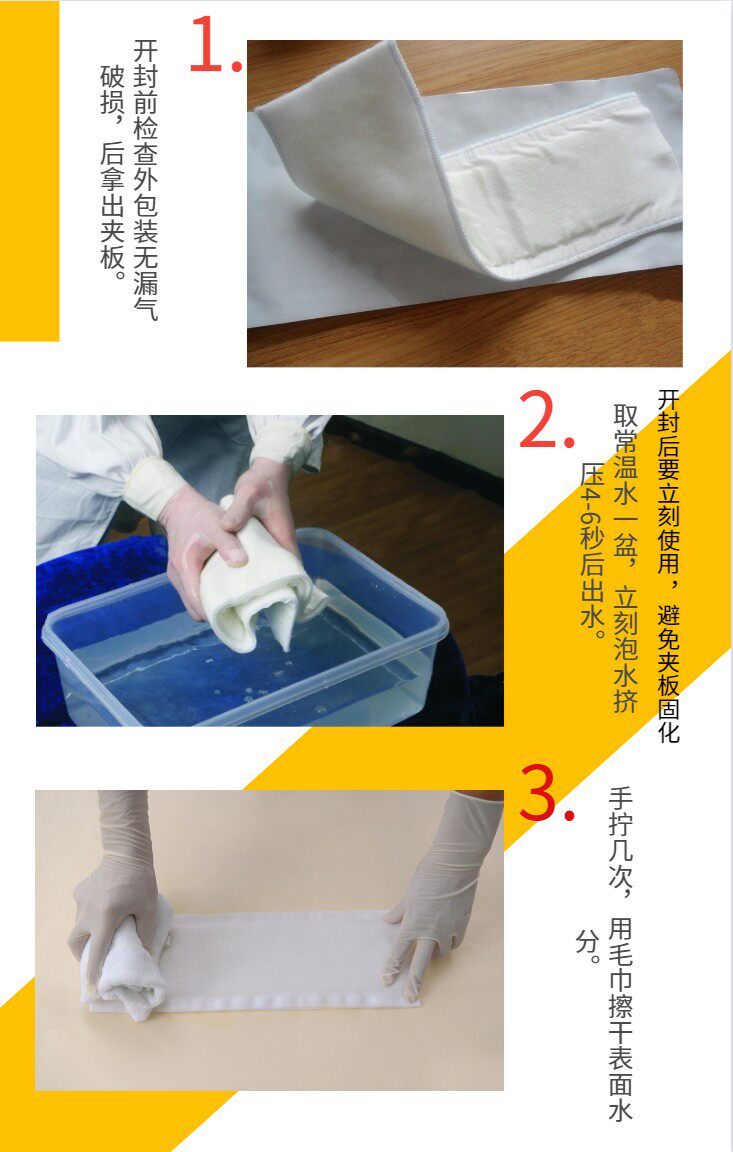 1.
开封前检查外包装无漏气破损，后拿出夹板。

2.
开封后要立刻使用，避免夹板固化
取常温水一盆，立刻泡水挤压4-6秒后出水。

3.
手拧几次，用毛巾擦干表面水分。