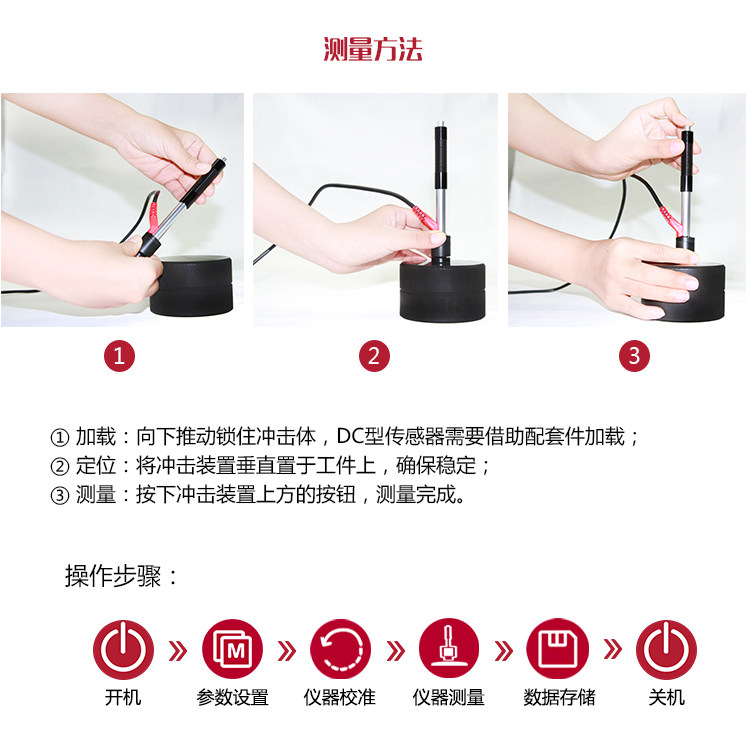 测量方法

1

2

3

① 加载：向下推动锁住冲击体，DC型传感器需要借助配套件加载；
② 定位：将冲击装置垂直置于工件上，确保稳定；
③ 测量：按下冲击装置上方的按钮，测量完成。

操作步骤：

M

开机 » 参数设置 » 仪器校准 » 仪器测量 » 数据存储 » 关机