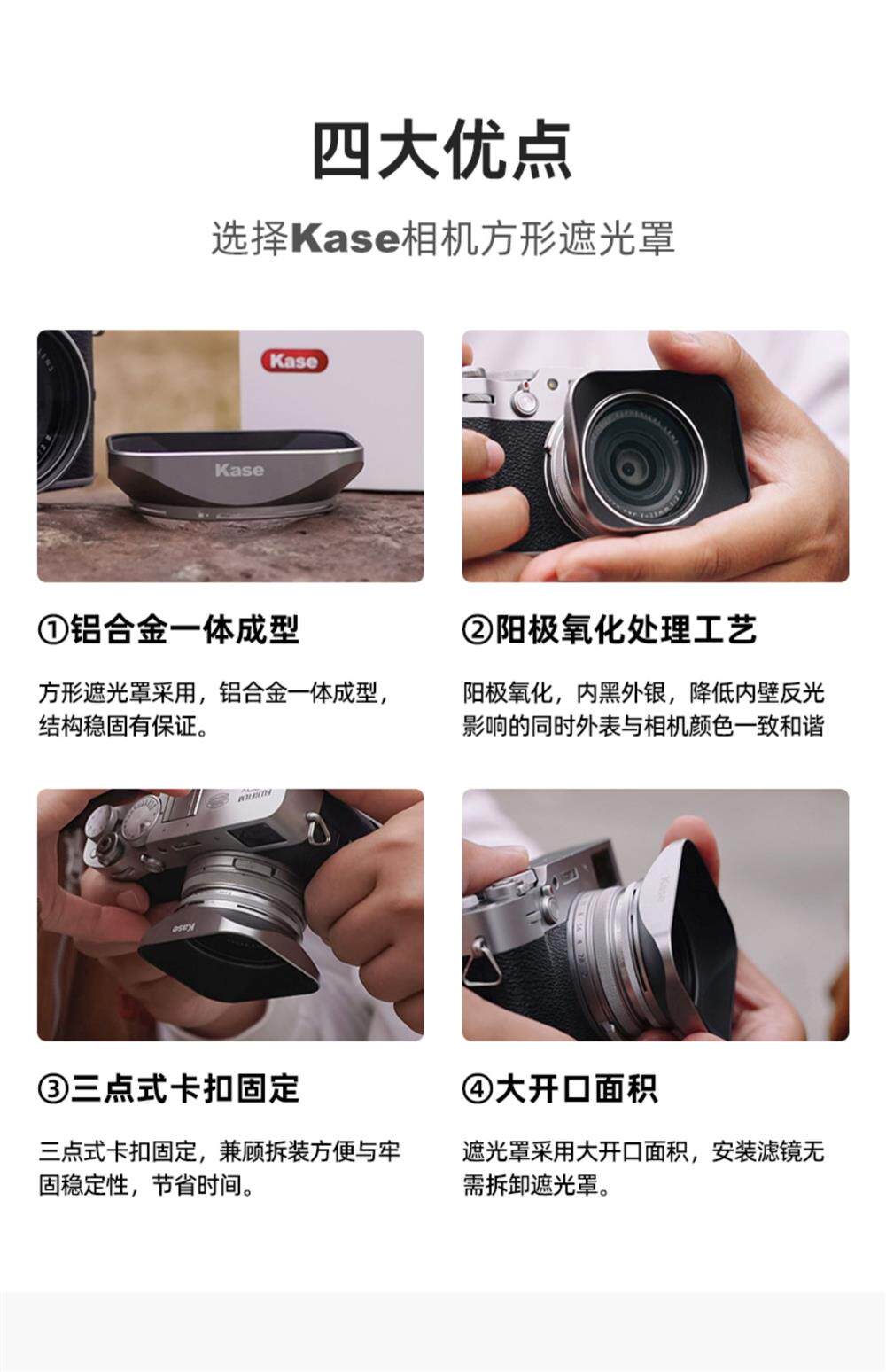 四大优点

选择Kase相机方形遮光罩

Kase

Kase

①铝合金一体成型

方形遮光罩采用，铝合金一体成型，结构稳固有保证。

②阳极氧化处理工艺

阳极氧化，内黑外银，降低内壁反光影响的同时外表与相机颜色一致和谐

FUJIFILM

Kase

Kase

③三点式卡扣固定

三点式卡扣固定，兼顾拆装方便与牢固稳定性，节省时间。

④大开口面积

遮光罩采用大开口面积，安装滤镜无需拆卸遮光罩。