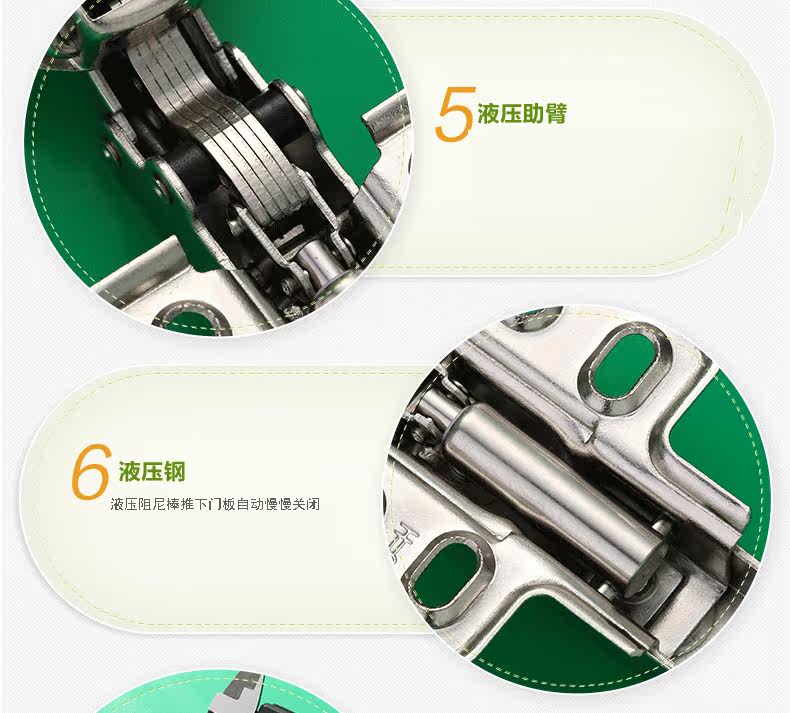 5 液压助臂

6 液压钢

液压阻尼棒推下门板自动慢慢关闭