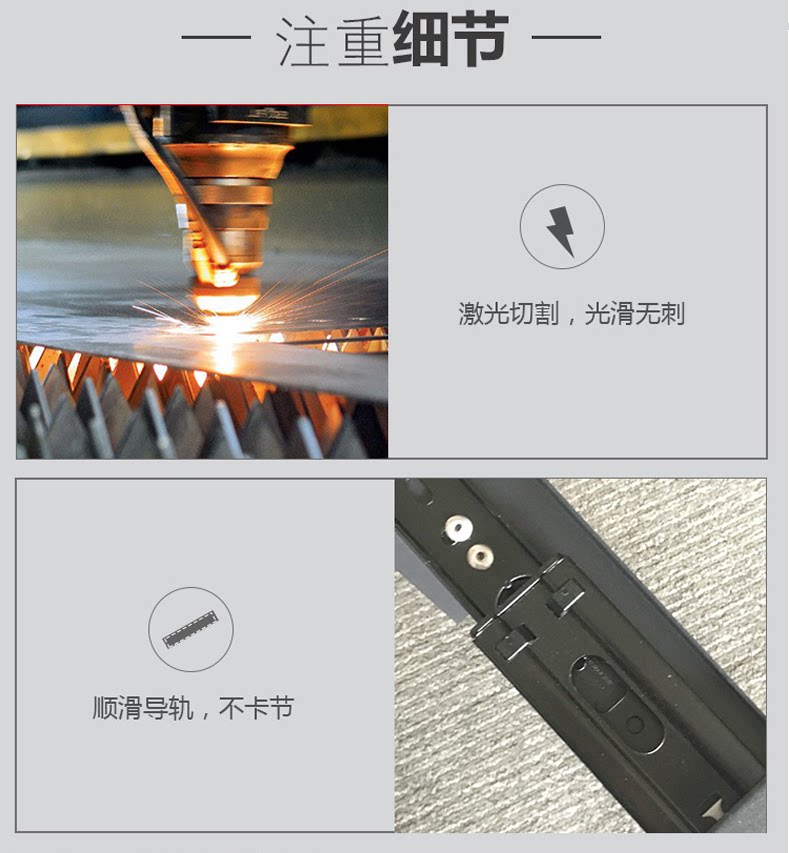 — 注重细节 —

激光切割，光滑无刺

顺滑导轨，不卡节