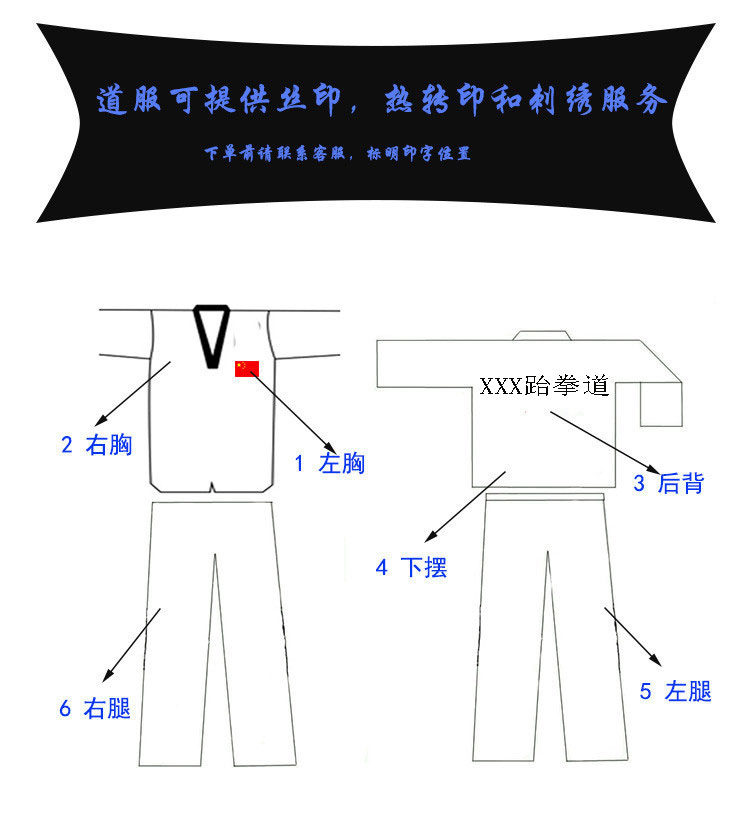 道服可提供丝印，热转印和刺绣服务

下单前请联系客服，标明印字位置

2 右胸

1 左胸

XXX跆拳道

3 后背

4 下摆

6 右腿

5 左腿