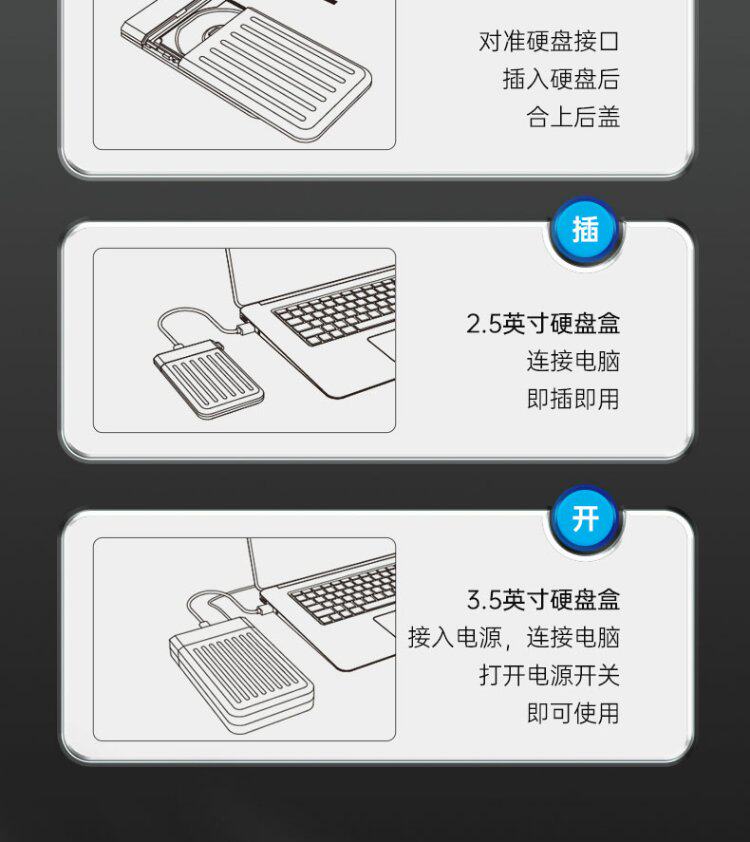 对准硬盘接口
插入硬盘后
合上后盖

插

2.5英寸硬盘盒
连接电脑
即插即用

开

3.5英寸硬盘盒
接入电源，连接电脑
打开电源开关
即可使用