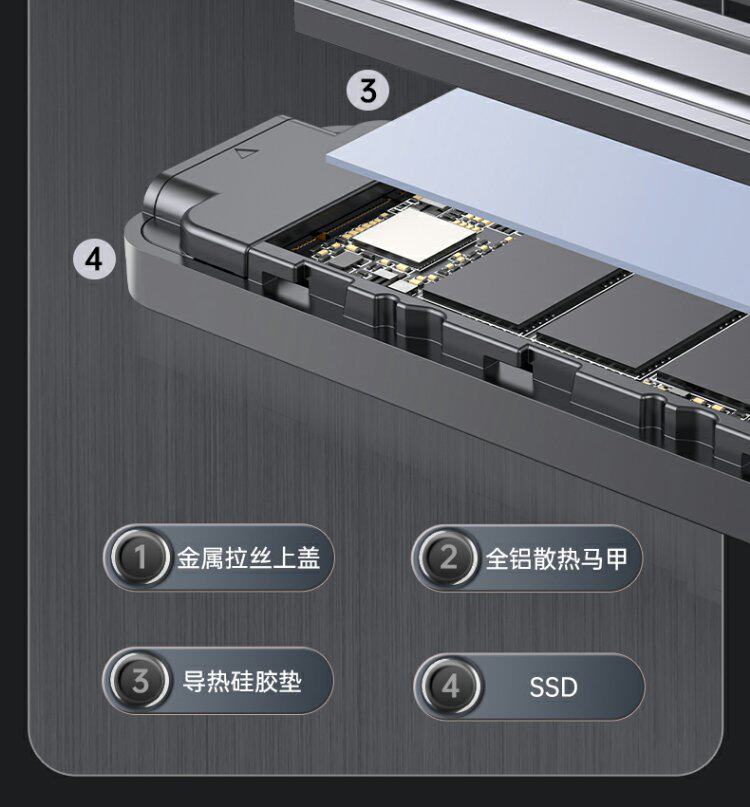 3

4

1 金属拉丝上盖

2 全铝散热马甲

3 导热硅胶垫

4 SSD