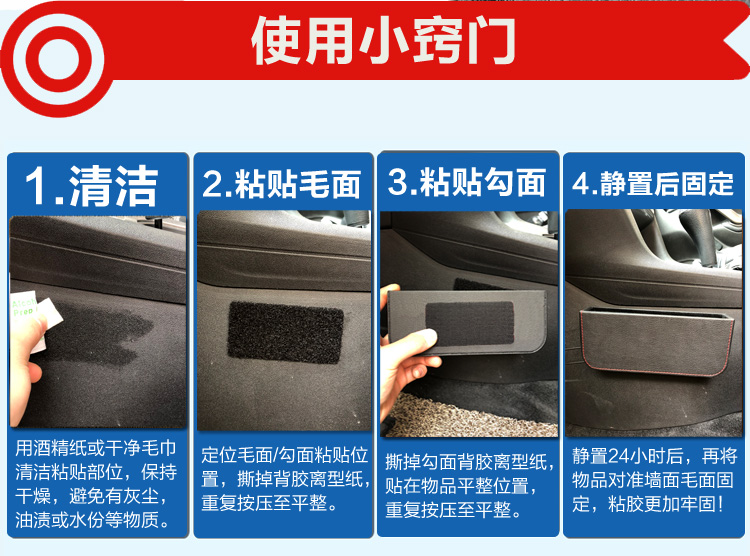 使用小窍门

1.清洁

Alcoh
Prep

用酒精纸或干净毛巾清洁粘贴部位，保持干燥，避免有灰尘，油渍或水份等物质。

2.粘贴毛面

定位毛面/勾面粘贴位置，撕掉背胶离型纸，重复按压至平整。

3.粘贴勾面

撕掉勾面背胶离型纸，贴在物品平整位置，重复按压至平整。

4.静置后固定

静置24小时后，再将物品对准墙面毛面固定，粘胶更加牢固！