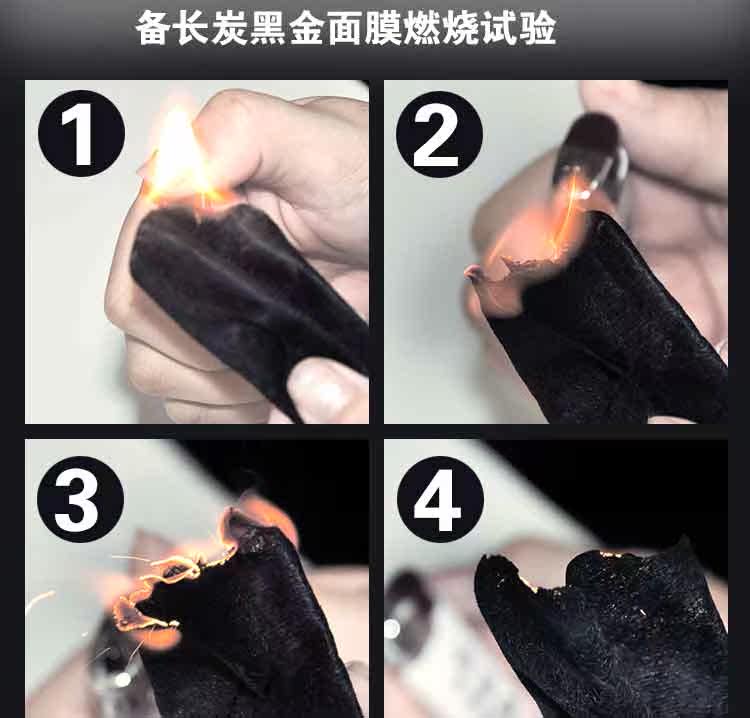 备长炭黑金面膜燃烧试验

1

2

3

4